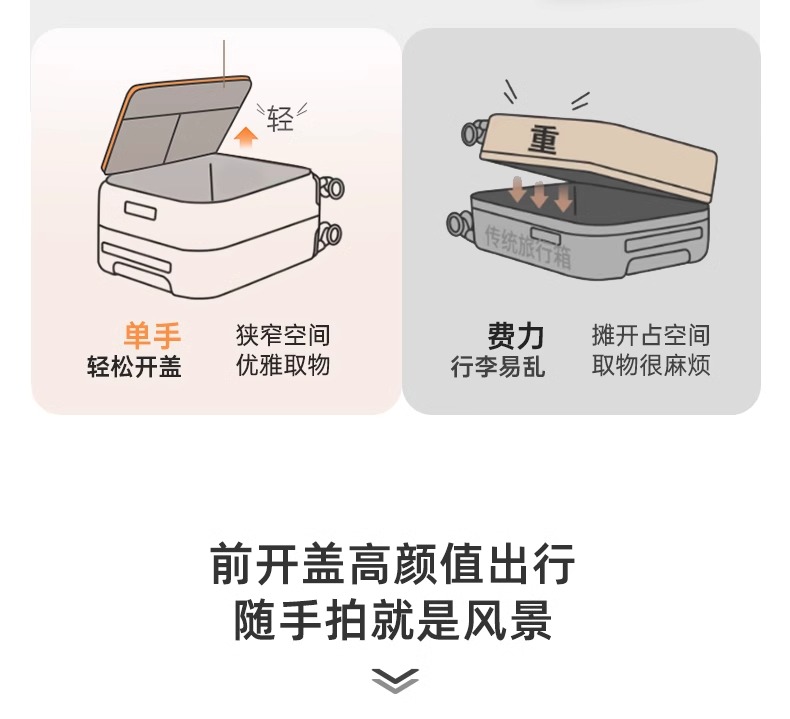 轻

单手
轻松开盖

狭窄空间
优雅取物

重

传统旅行箱

费力
行李易乱

摊开占空间
取物很麻烦

前开盖高颜值出行
随手拍就是风景