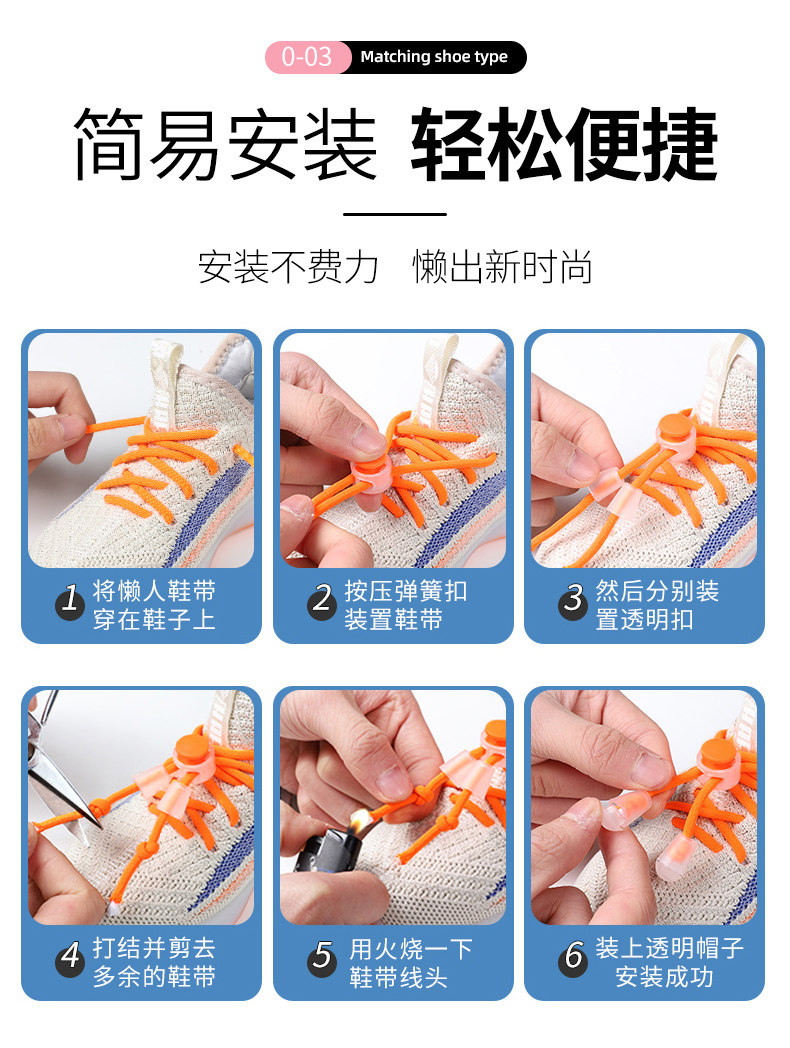 0-03 Matching shoe type

简易安装 轻松便捷

安装不费力 懒出新时尚

1 将懒人鞋带穿在鞋子上

2 按压弹簧扣装置鞋带

3 然后分别装置透明扣

4 打结并剪去多余的鞋带

5 用火烧一下鞋带线头

6 装上透明帽子安装成功