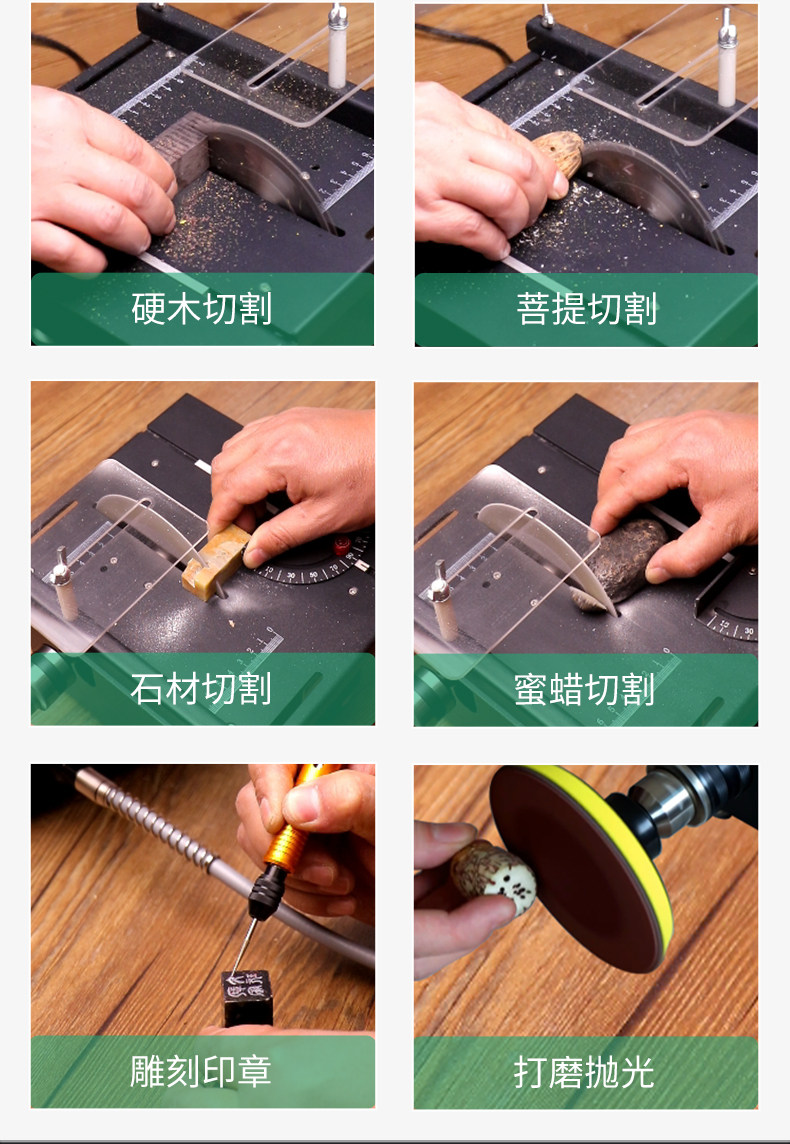 硬木切割

菩提切割

石材切割

蜜蜡切割

雕刻印章

打磨抛光