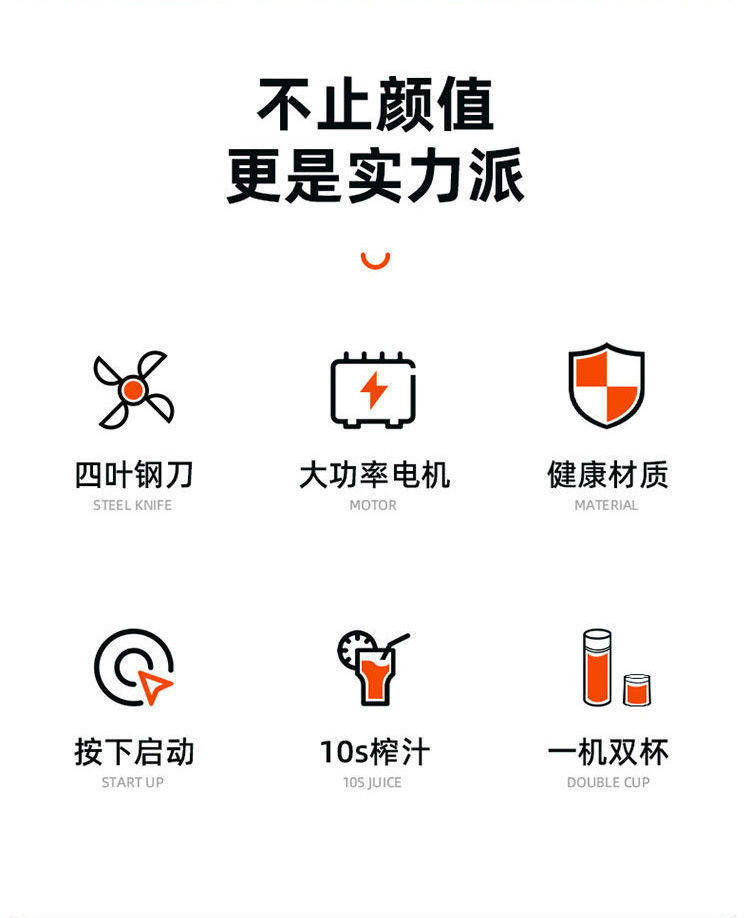 不止颜值
更是实力派

四叶钢刀
STEEL KNIFE

大功率电机
MOTOR

健康材质
MATERIAL

按下启动
START UP

10s榨汁
10S JUICE

一机双杯
DOUBLE CUP