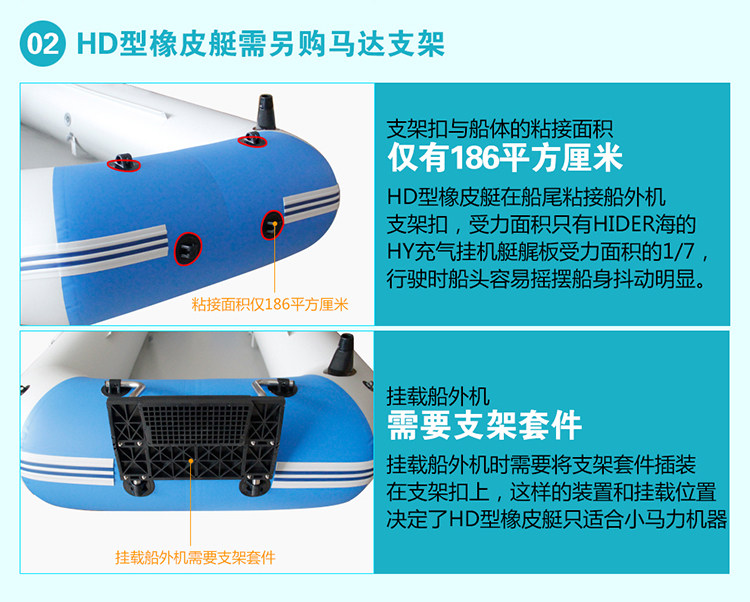 02 HD型橡皮艇需另购马达支架

粘接面积仅186平方厘米

支架扣与船体的粘接面积
仅有186平方厘米

HD型橡皮艇在船尾粘接船外机支架扣，受力面积只有HIDER海的HY充气挂机艇艉板受力面积的1/7，行驶时船头容易摇摆船身抖动明显。

挂载船外机需要支架套件

挂载船外机
需要支架套件

挂载船外机时需要将支架套件插装在支架扣上，这样的装置和挂载位置决定了HD型橡皮艇只适合小马力机器