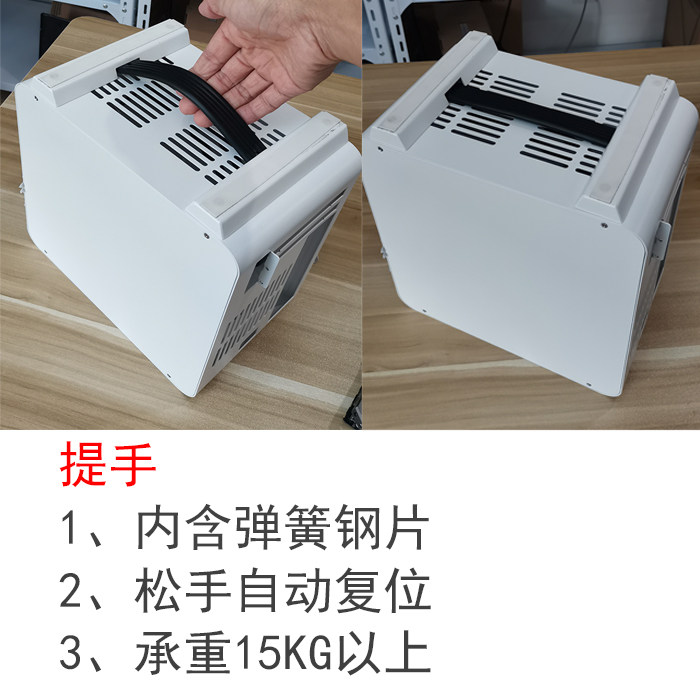 提手

1、内含弹簧钢片

2、松手自动复位

3、承重15KG以上