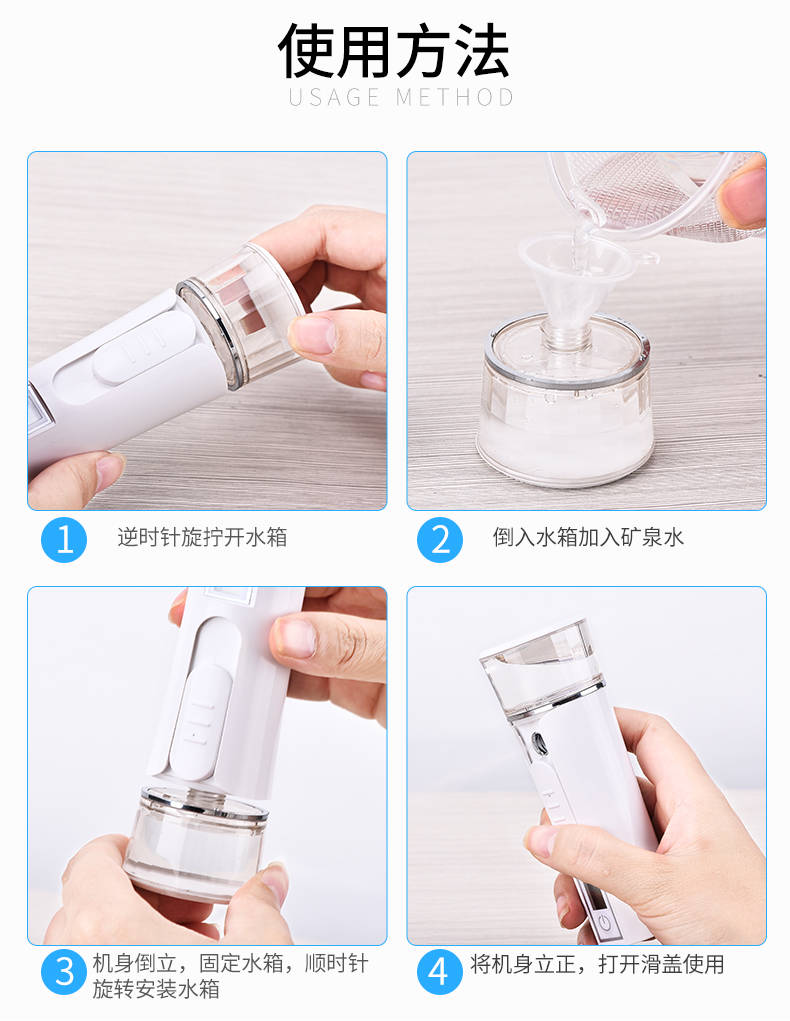 使用方法
USAGE METHOD

1 逆时针旋拧开水箱

2 倒入水箱加入矿泉水

3 机身倒立，固定水箱，顺时针旋转安装水箱

4 将机身立正，打开滑盖使用