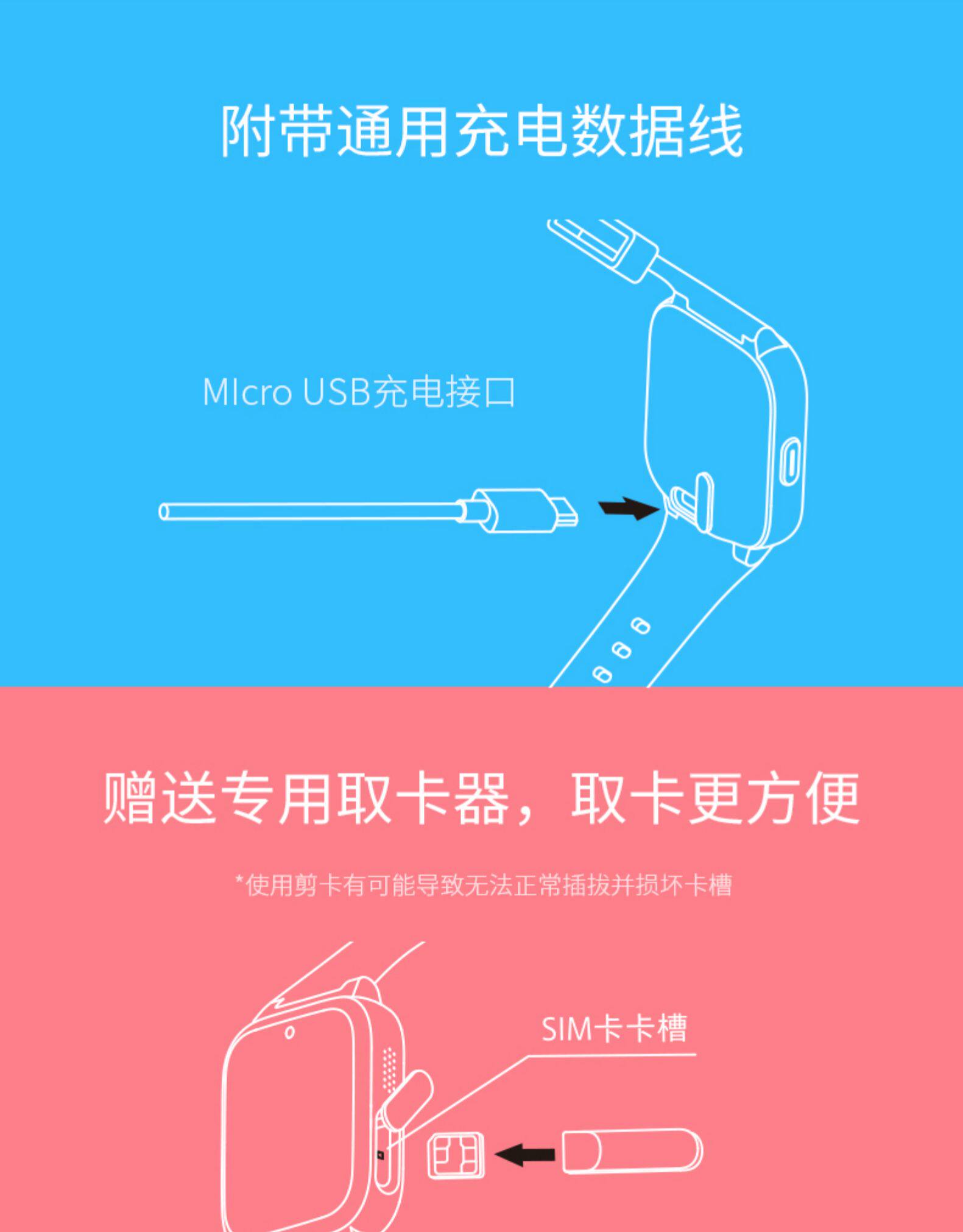 附带通用充电数据线

MIcro USB充电接口

赠送专用取卡器，取卡更方便

*使用剪卡有可能导致无法正常插拔并损坏卡槽

SIM卡卡槽