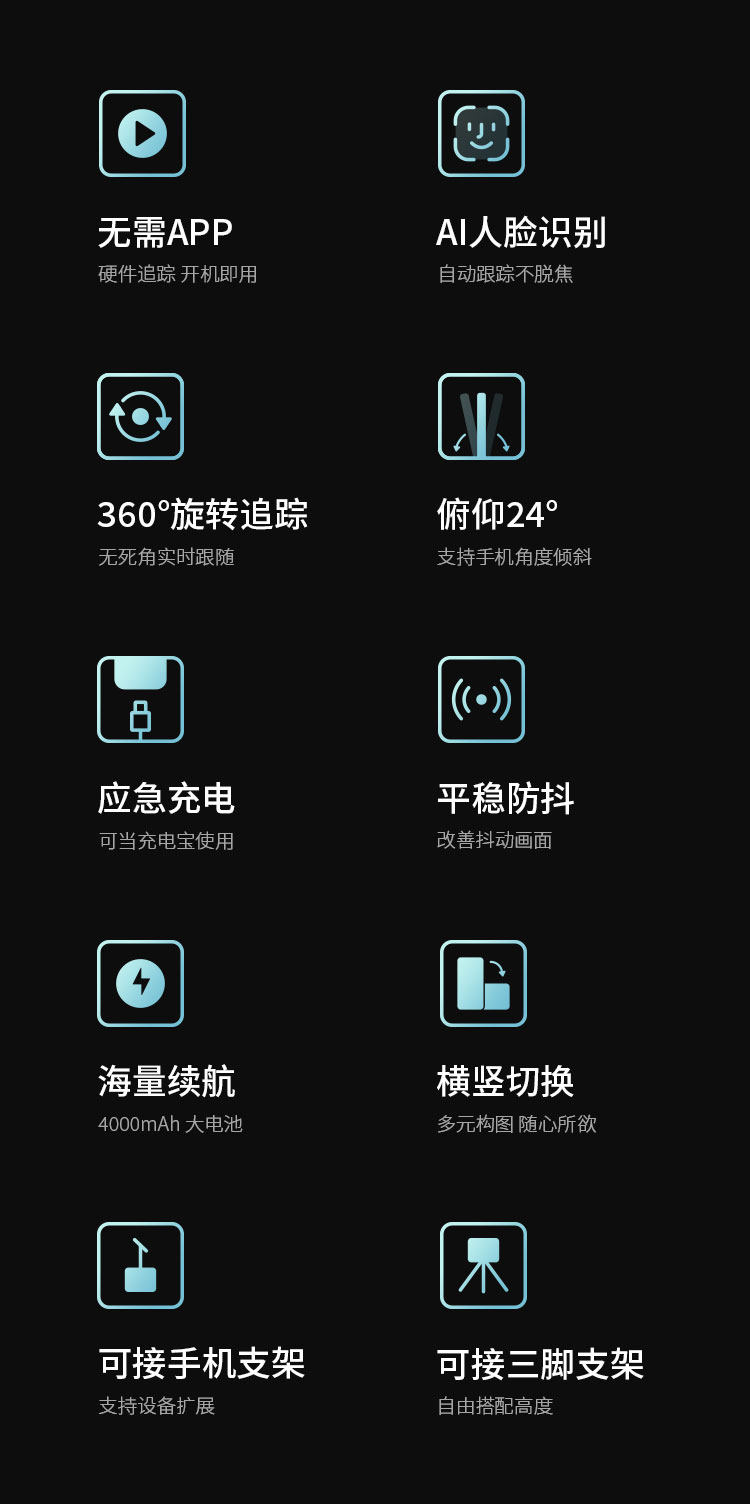 无需APP
硬件追踪 开机即用

AI人脸识别
自动跟踪不脱焦

360°旋转追踪
无死角实时跟随

俯仰24°
支持手机角度倾斜

应急充电
可当充电宝使用

平稳防抖
改善抖动画面

海量续航
4000mAh 大电池

横竖切换
多元构图 随心所欲

可接手机支架
支持设备扩展

可接三脚支架
自由搭配高度