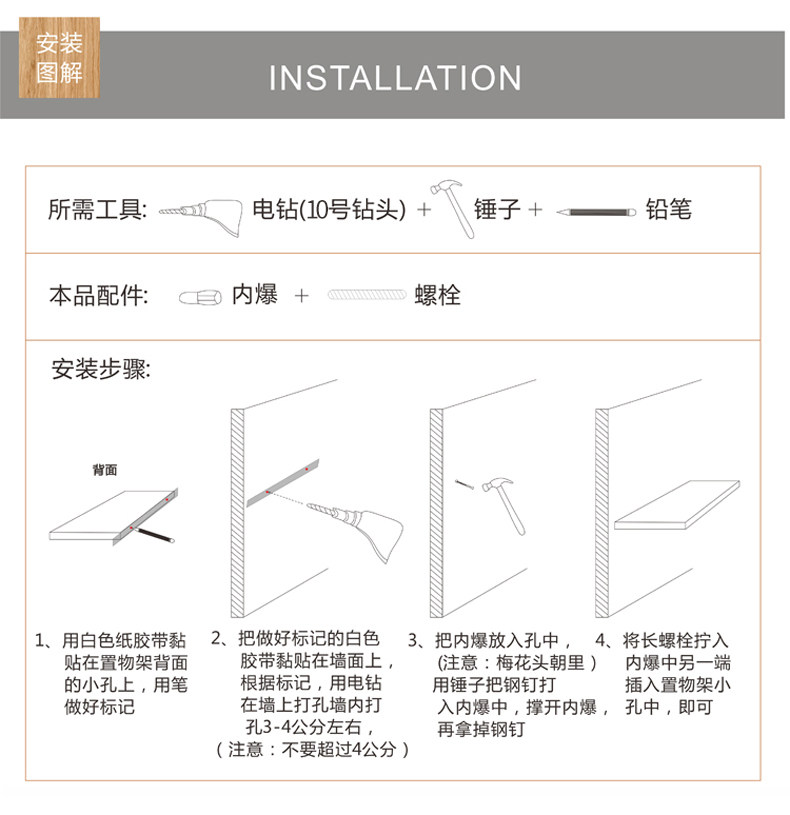 安装图解

INSTALLATION

所需工具: 电钻(10号钻头) + 锤子 + 铅笔

本品配件: 内爆 + 螺栓

安装步骤:

背面

1、用白色纸胶带黏贴在置物架背面的小孔上，用笔做好标记

2、把做好标记的白色胶带黏贴在墙面上，根据标记，用电钻在墙上打孔墙内打孔3-4公分左右，（注意：不要超过4公分）

3、把内爆放入孔中，（注意：梅花头朝里）用锤子把钢钉打入内爆中，撑开内爆，再拿掉钢钉

4、将长螺栓拧入内爆中另一端插入置物架小孔中，即可