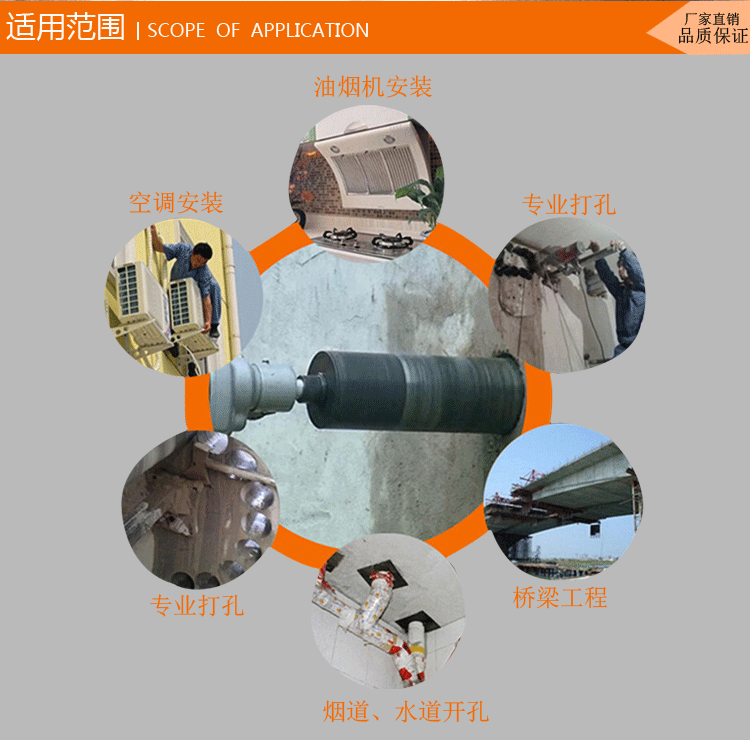 适用范围 | SCOPE OF APPLICATION

厂家直销
品质保证

油烟机安装

空调安装

专业打孔

专业打孔

桥梁工程

烟道、水道开孔