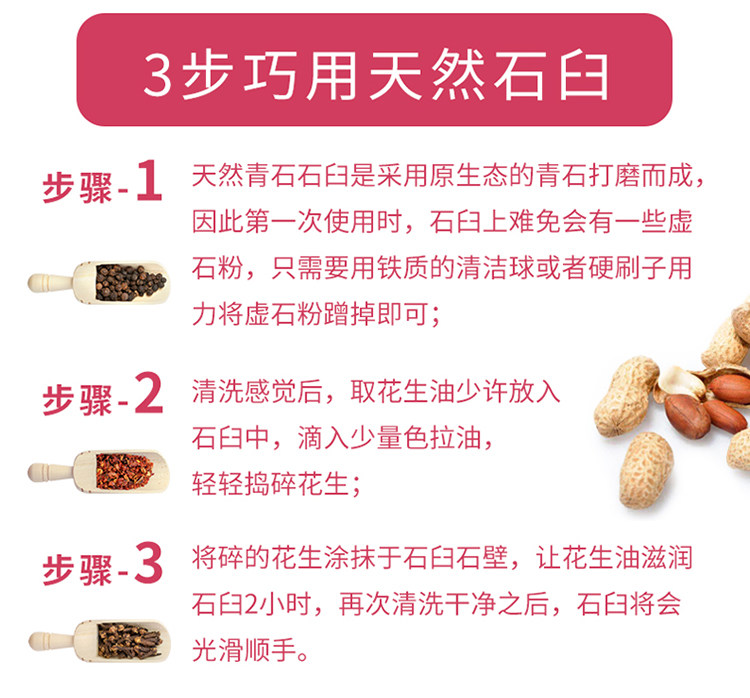 3步巧用天然石臼

步骤-1

天然青石石臼是采用原生态的青石打磨而成，因此第一次使用时，石臼上难免会有一些虚石粉，只需要用铁质的清洁球或者硬刷子用力将虚石粉蹭掉即可；

步骤-2

清洗感觉后，取花生油少许放入石臼中，滴入少量色拉油，轻轻捣碎花生；

步骤-3

将碎的花生涂抹于石臼石壁，让花生油滋润石臼2小时，再次清洗干净之后，石臼将会光滑顺手。