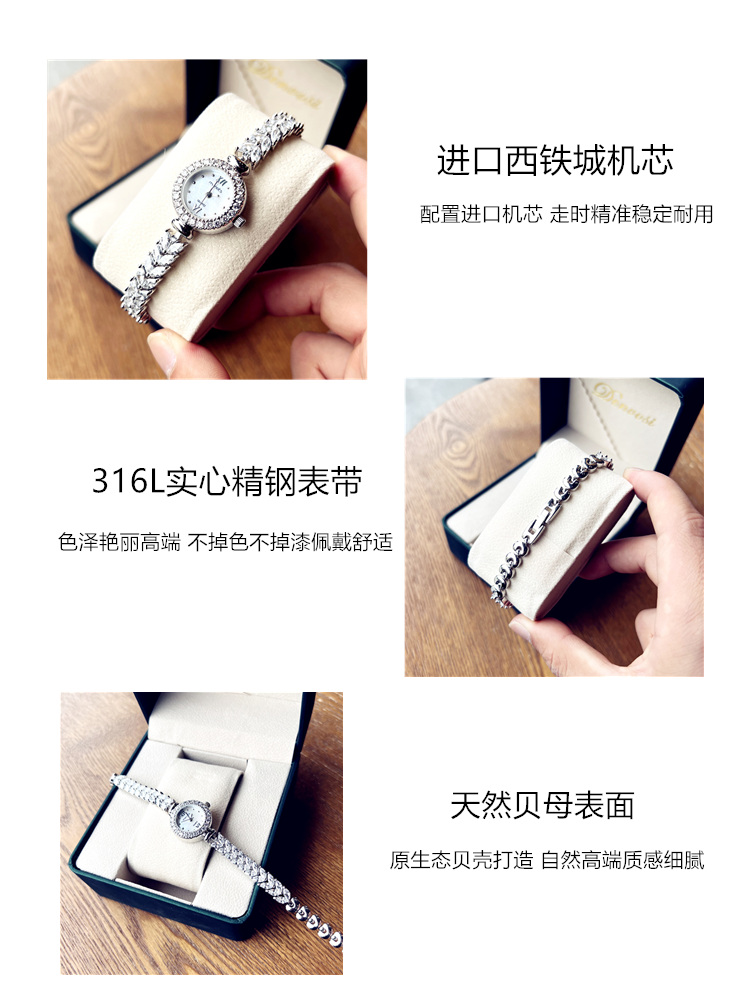 进口西铁城机芯

配置进口机芯 走时精准稳定耐用

316L实心精钢表带

色泽艳丽高端 不掉色不掉漆佩戴舒适

天然贝母表面

原生态贝壳打造 自然高端质感细腻