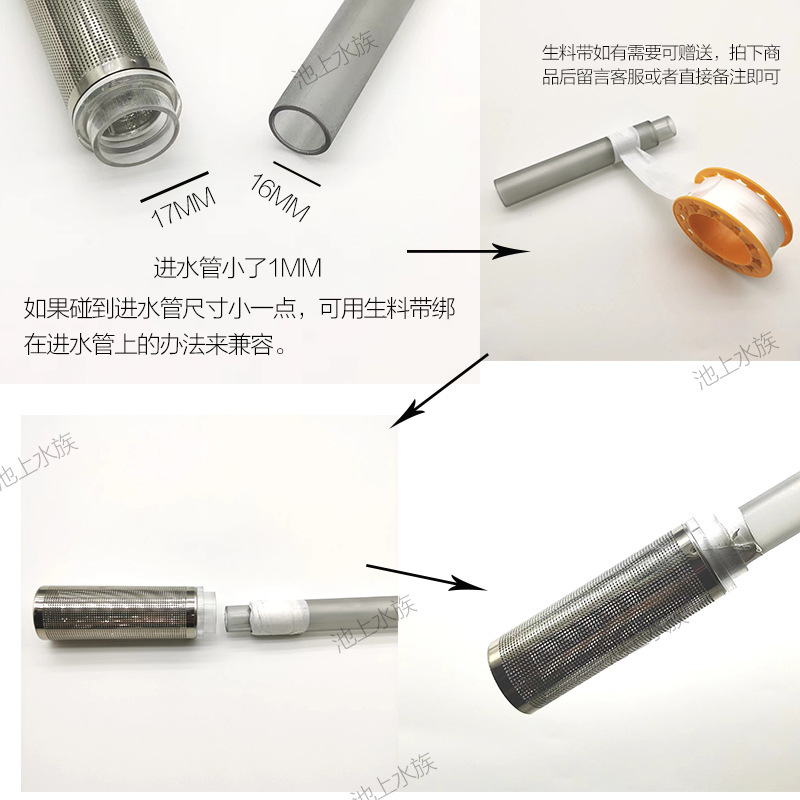 池上水族

生料带如有需要可赠送，拍下商品后留言客服或者直接备注即可

17MM

16MM

进水管小了1MM
如果碰到进水管尺寸小一点，可用生料带绑在进水管上的办法来兼容。

池上水族

池上水族

池上水族

池上水族