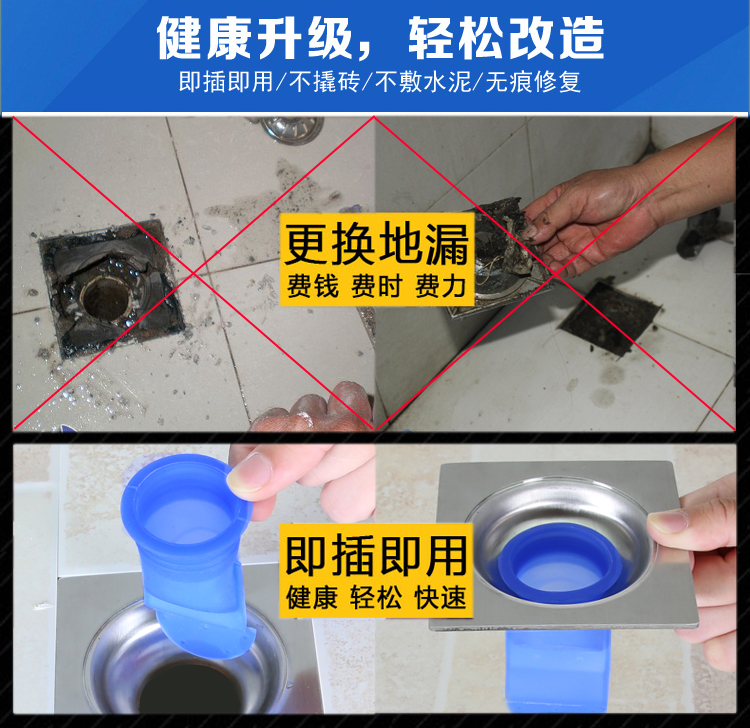 健康升级，轻松改造

即插即用/不撬砖/不敷水泥/无痕修复

更换地漏
费钱 费时 费力

即插即用
健康 轻松 快速