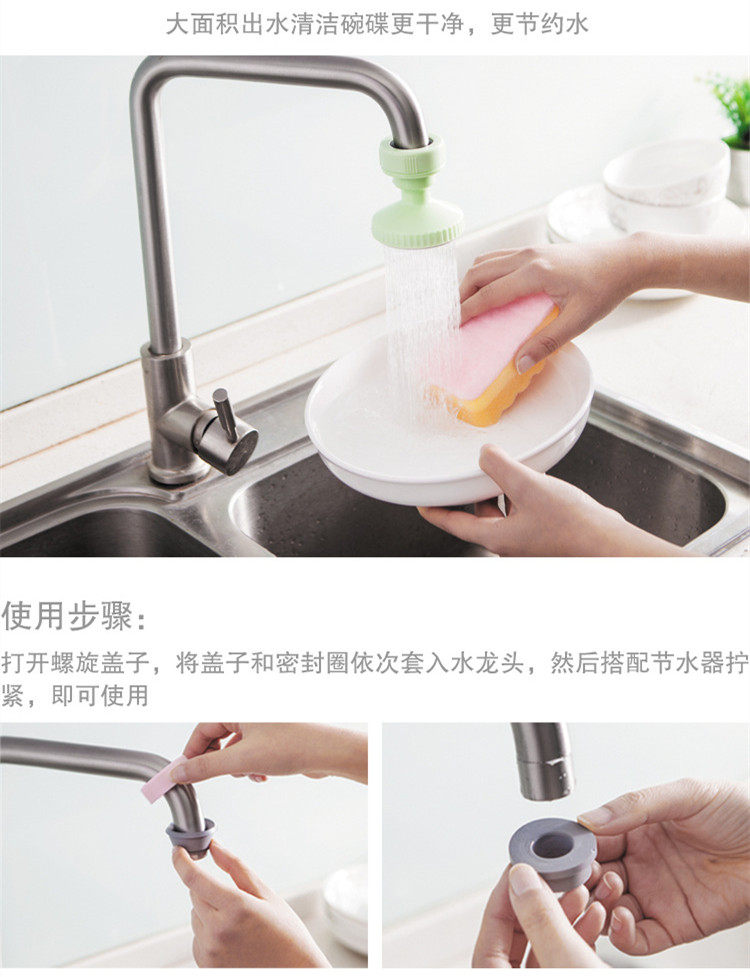 大面积出水清洁碗碟更干净，更节约水

使用步骤：

打开螺旋盖子，将盖子和密封圈依次套入水龙头，然后搭配节水器拧紧，即可使用