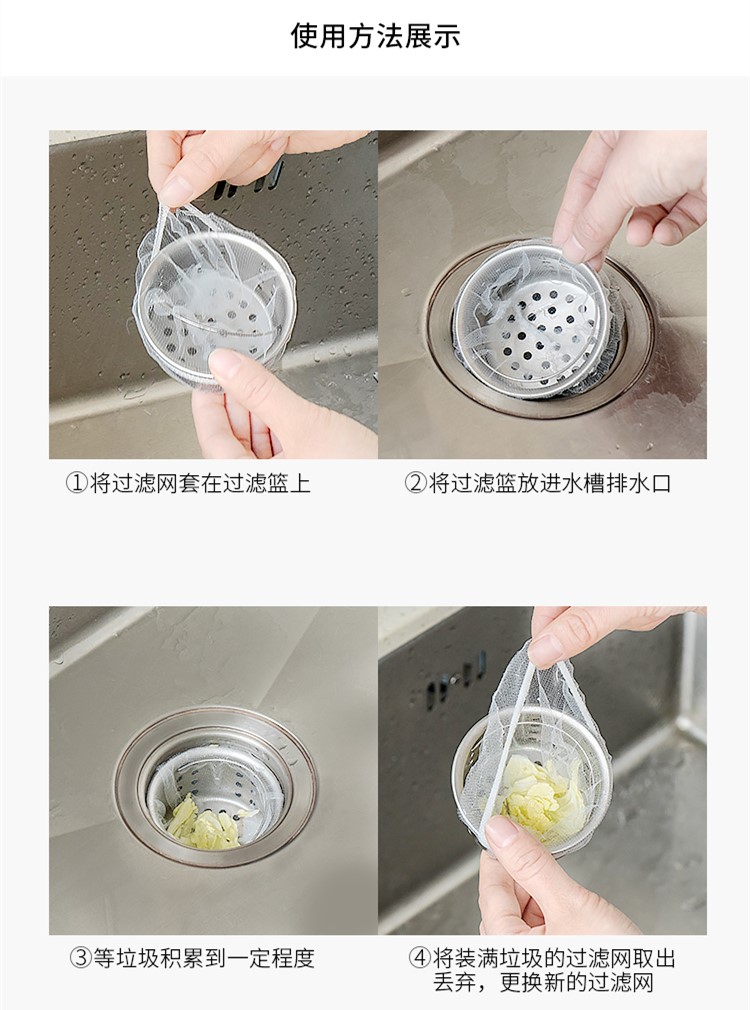 使用方法展示

①将过滤网套在过滤篮上

②将过滤篮放进水槽排水口

③等垃圾积累到一定程度

④将装满垃圾的过滤网取出丢弃，更换新的过滤网