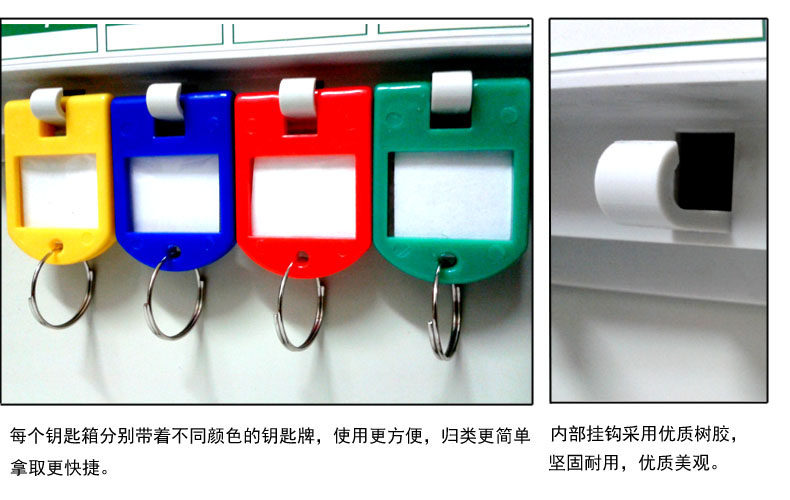 每个钥匙箱分别带着不同颜色的钥匙牌，使用更方便，归类更简单拿取更快捷。

内部挂钩采用优质树胶，坚固耐用，优质美观。