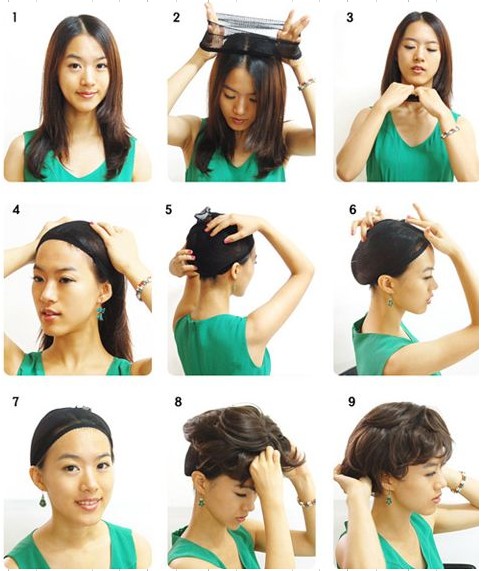 1

2

3

4

5

6

7

8

9