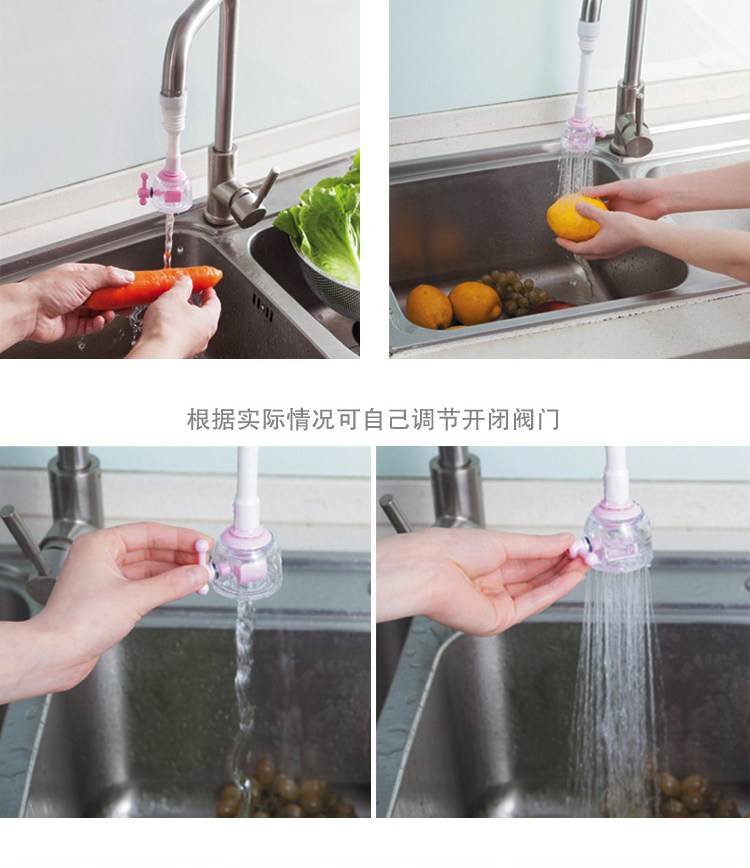 根据实际情况可自己调节开闭阀门