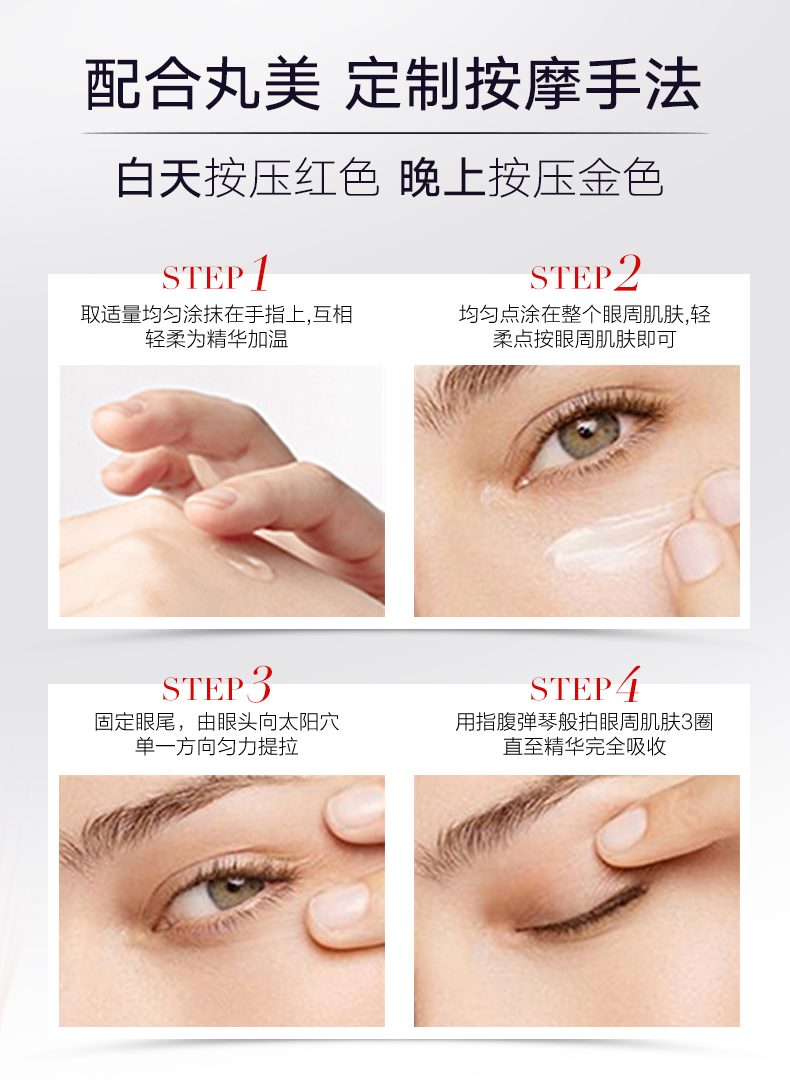 配合丸美 定制按摩手法

白天按压红色 晚上按压金色

STEP 1
取适量均匀涂抹在手指上,互相轻柔为精华加温

STEP 2
均匀点涂在整个眼周肌肤,轻柔点按眼周肌肤即可

STEP 3
固定眼尾，由眼头向太阳穴单一方向匀力提拉

STEP 4
用指腹弹琴般拍眼周肌肤3圈直至精华完全吸收