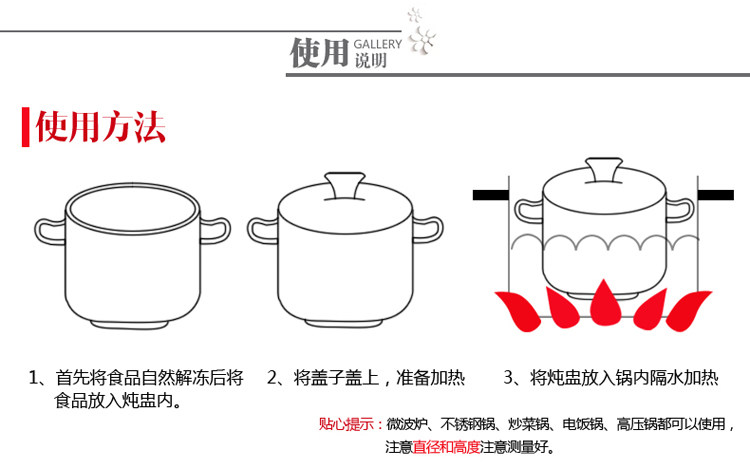 使用 GALLERY 说明

使用方法

1、首先将食品自然解冻后将食品放入炖盅内。

2、将盖子盖上，准备加热

3、将炖盅放入锅内隔水加热

贴心提示：微波炉、不锈钢锅、炒菜锅、电饭锅、高压锅都可以使用，注意直径和高度注意测量好。