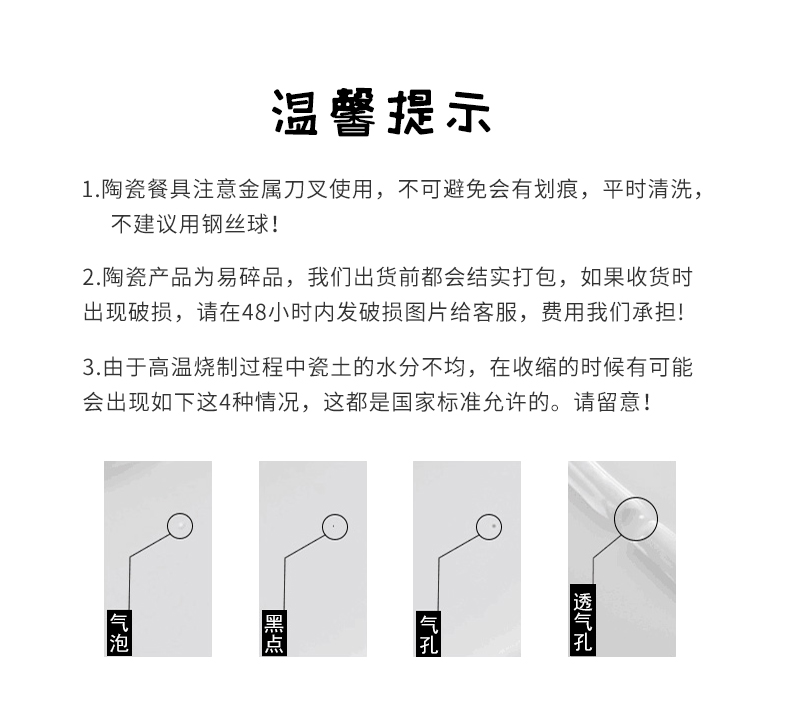 温馨提示

1.陶瓷餐具注意金属刀叉使用，不可避免会有划痕，平时清洗，不建议用钢丝球！

2.陶瓷产品为易碎品，我们出货前都会结实打包，如果收货时出现破损，请在48小时内发破损图片给客服，费用我们承担！

3.由于高温烧制过程中瓷土的水分不均，在收缩的时候有可能会出现如下这4种情况，这都是国家标准允许的。请留意！

气泡

黑点

气孔

透气孔