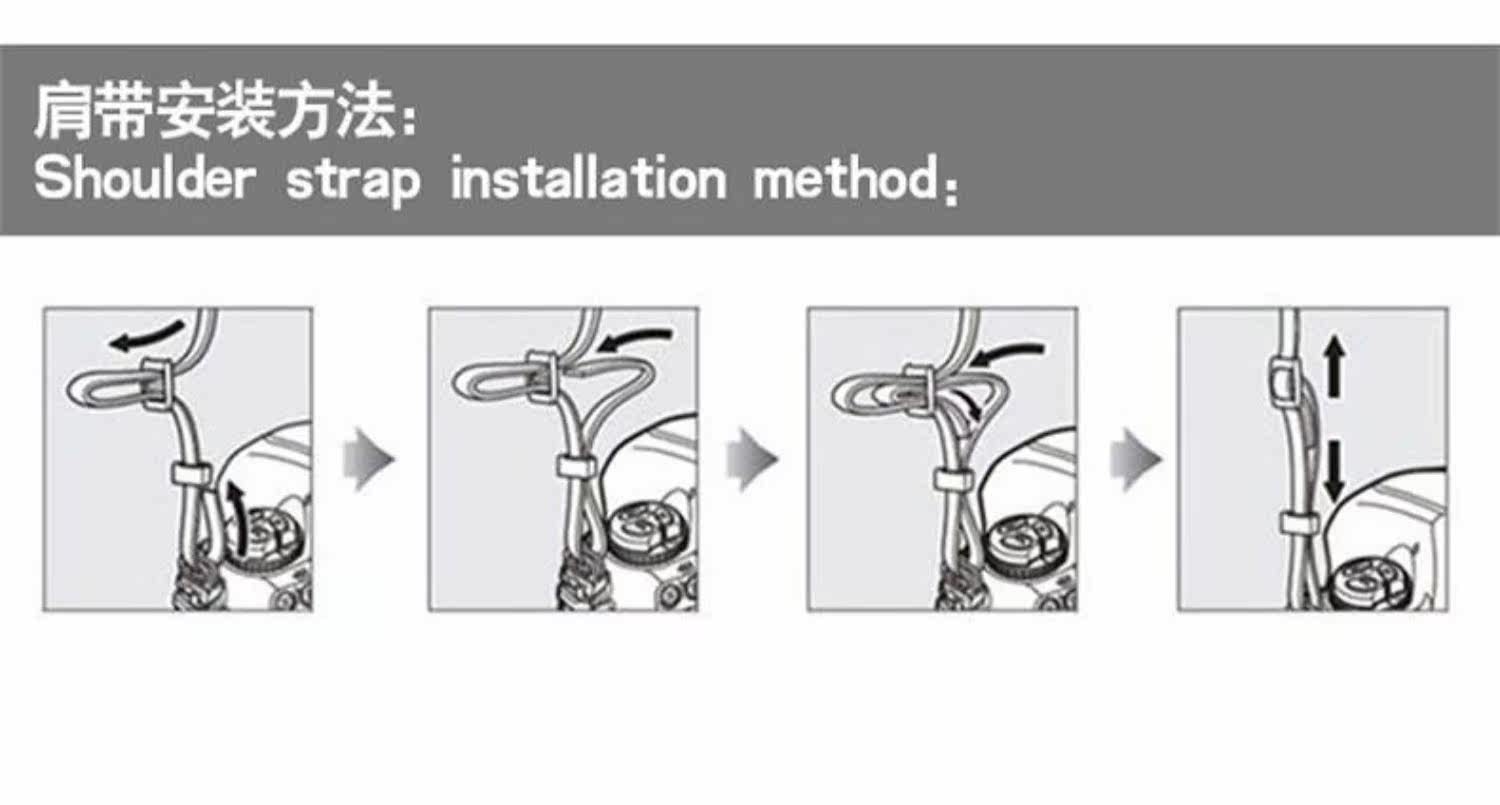 肩带安装方法：
Shoulder strap installation method：