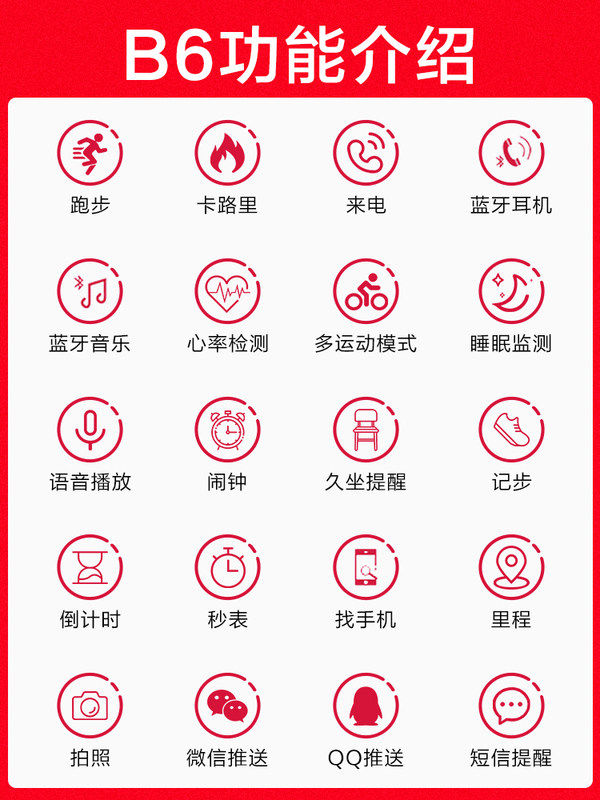 B6功能介绍

跑步

卡路里

来电

蓝牙耳机

蓝牙音乐

心率检测

多运动模式

睡眠监测

语音播放

闹钟

久坐提醒

记步

倒计时

秒表

找手机

里程

拍照

微信推送

QQ推送

短信提醒