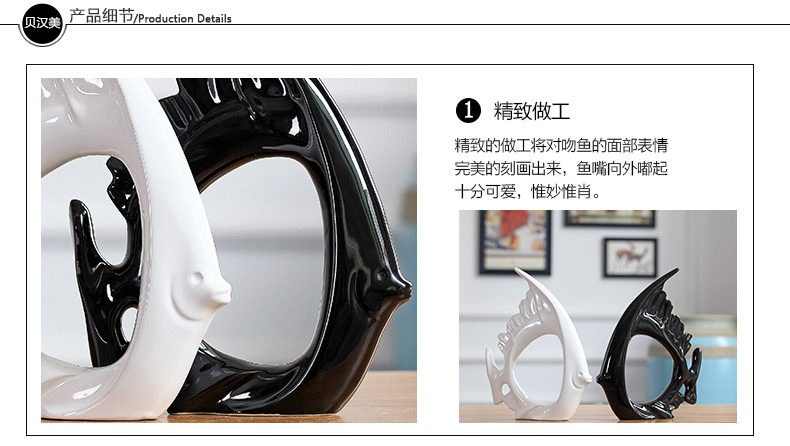 贝汉美 产品细节/Production Details

❶ 精致做工

精致的做工将对吻鱼的面部表情完美的刻画出来，鱼嘴向外嘟起十分可爱，惟妙惟肖。