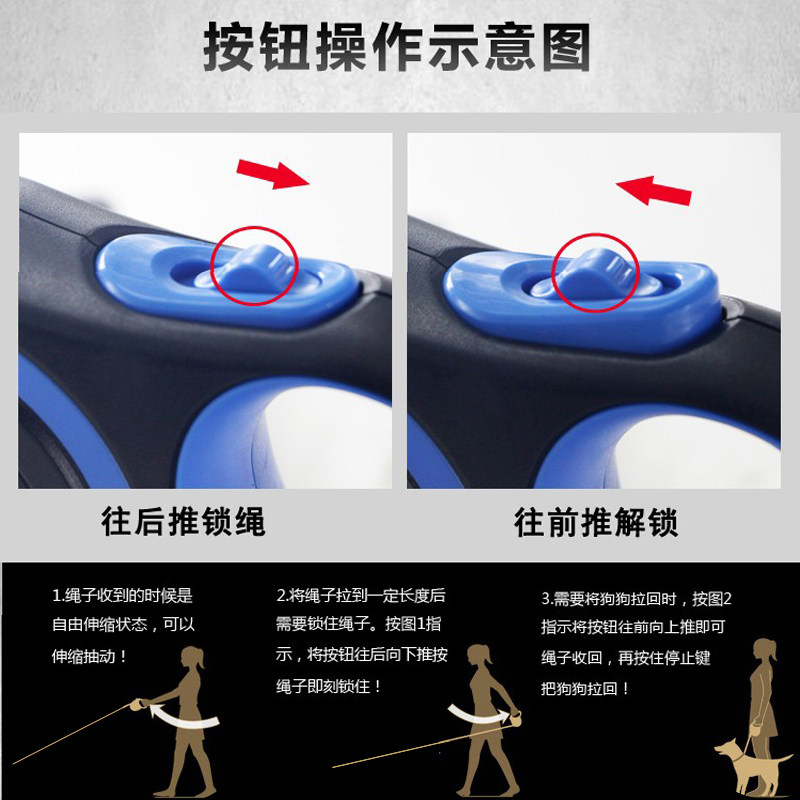 按钮操作示意图

往后推锁绳

往前推解锁

1.绳子收到的时候是自由伸缩状态，可以伸缩抽动！

2.将绳子拉到一定长度后需要锁住绳子。按图1指示，将按钮往后向下推按绳子即刻锁住！

3.需要将狗狗拉回时，按图2指示将按钮往前向上推即可绳子收回，再按住停止键把狗狗拉回！