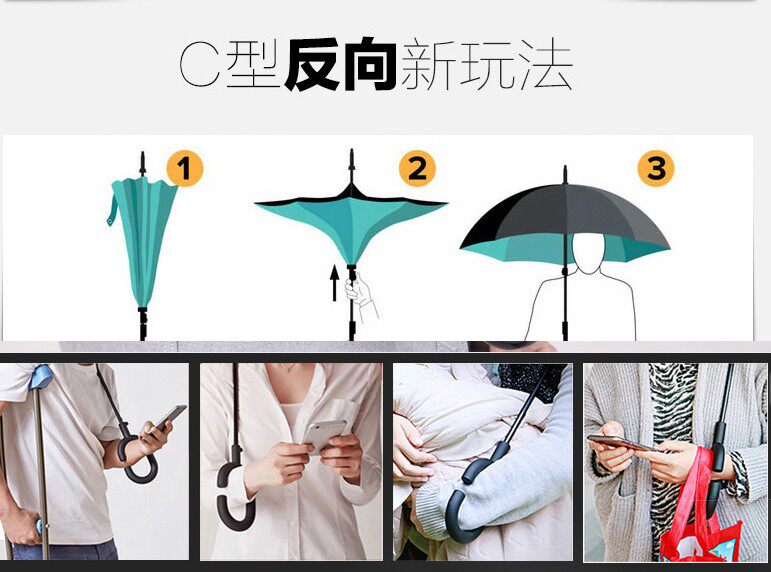 C型反向新玩法

1

2

3