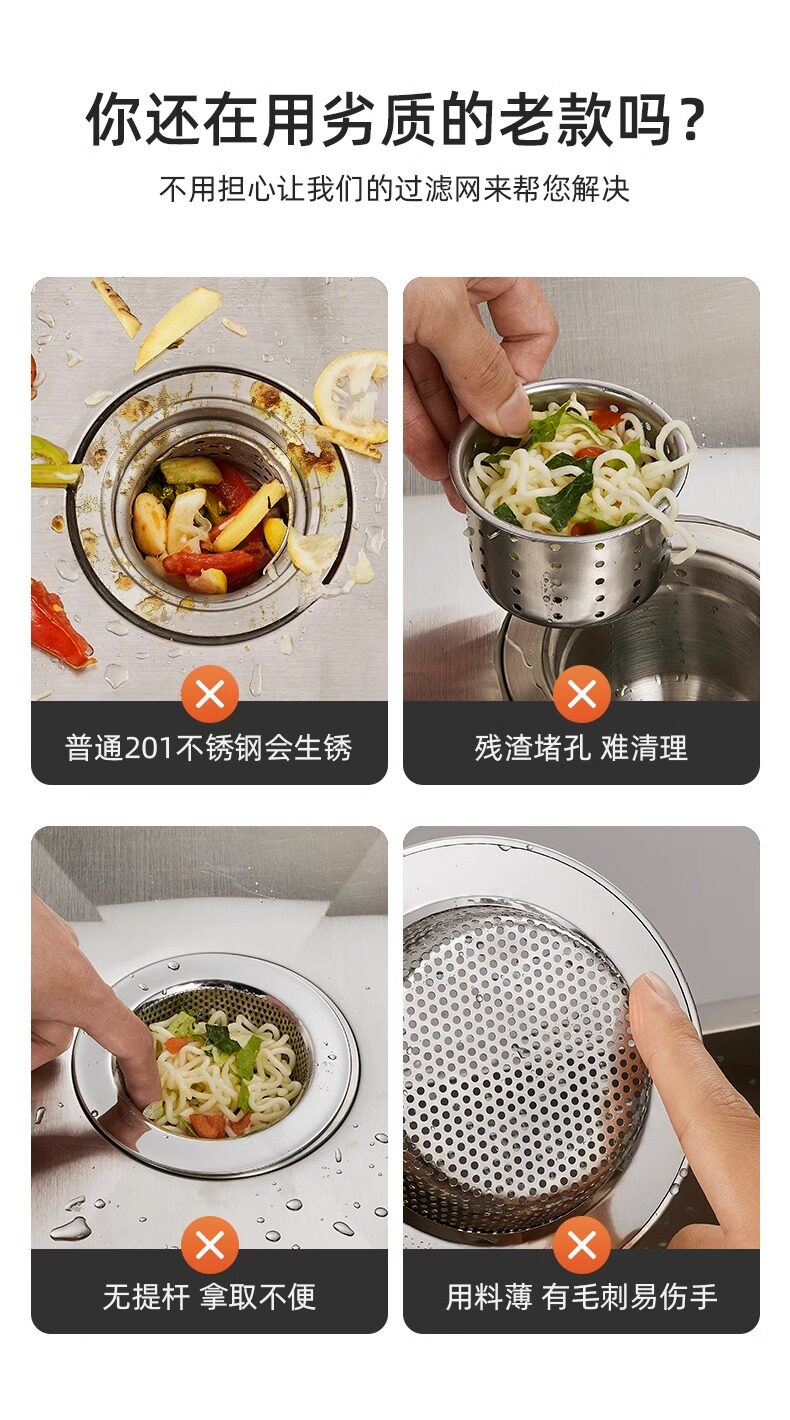 你还在用劣质的老款吗？

不用担心让我们的过滤网来帮您解决

普通201不锈钢会生锈

残渣堵孔 难清理

无提杆 拿取不便

用料薄 有毛刺易伤手