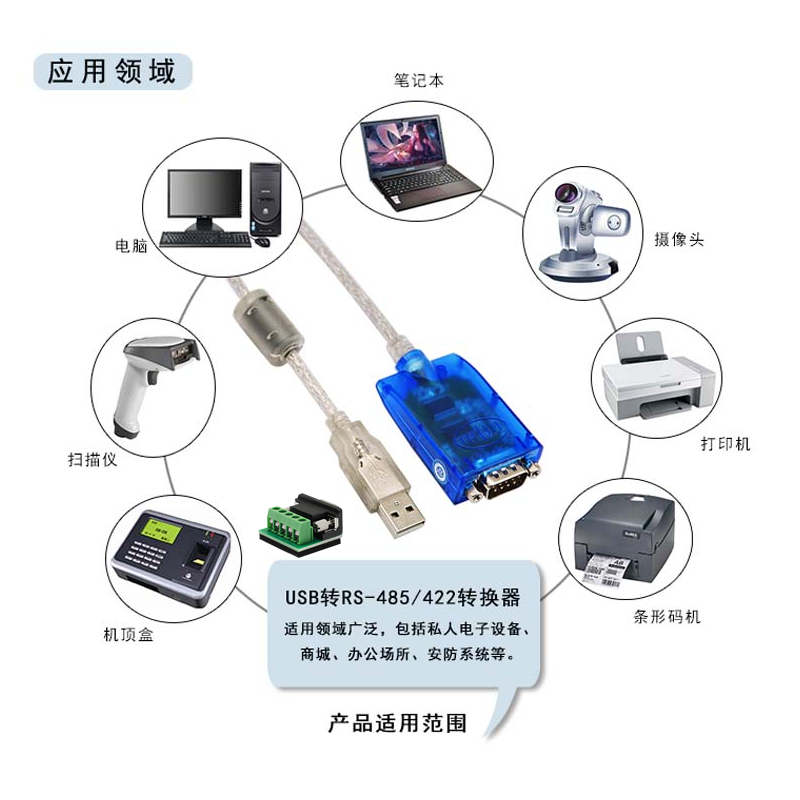 应用领域

笔记本

电脑

摄像头

扫描仪

打印机

机顶盒

条形码机

USB转RS-485/422转换器

适用领域广泛，包括私人电子设备、商城、办公场所、安防系统等。

产品适用范围