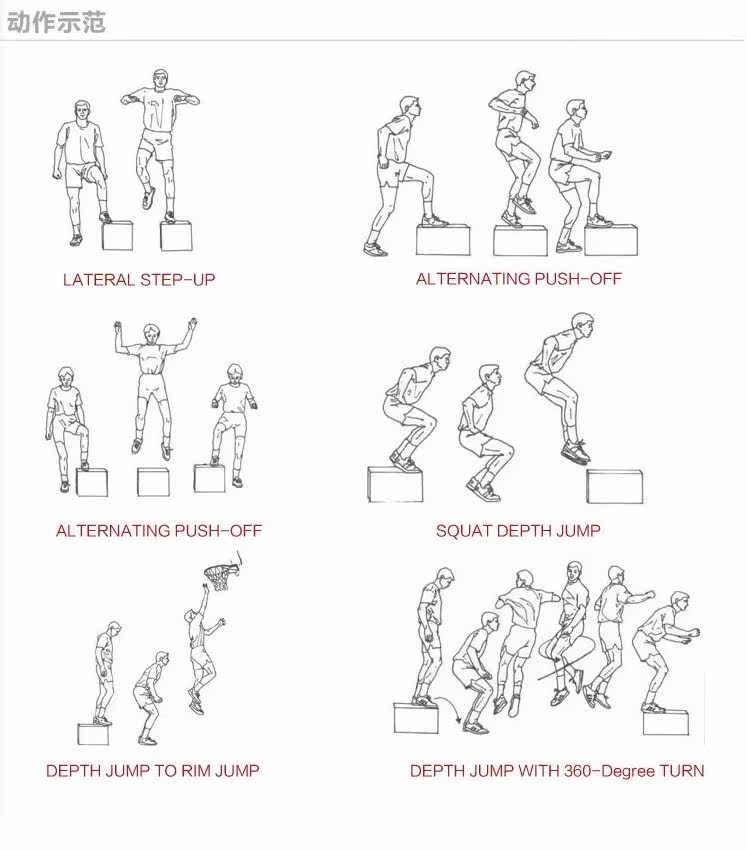 动作示范

LATERAL STEP-UP

ALTERNATING PUSH-OFF

ALTERNATING PUSH-OFF

SQUAT DEPTH JUMP

DEPTH JUMP TO RIM JUMP

DEPTH JUMP WITH 360-Degree TURN