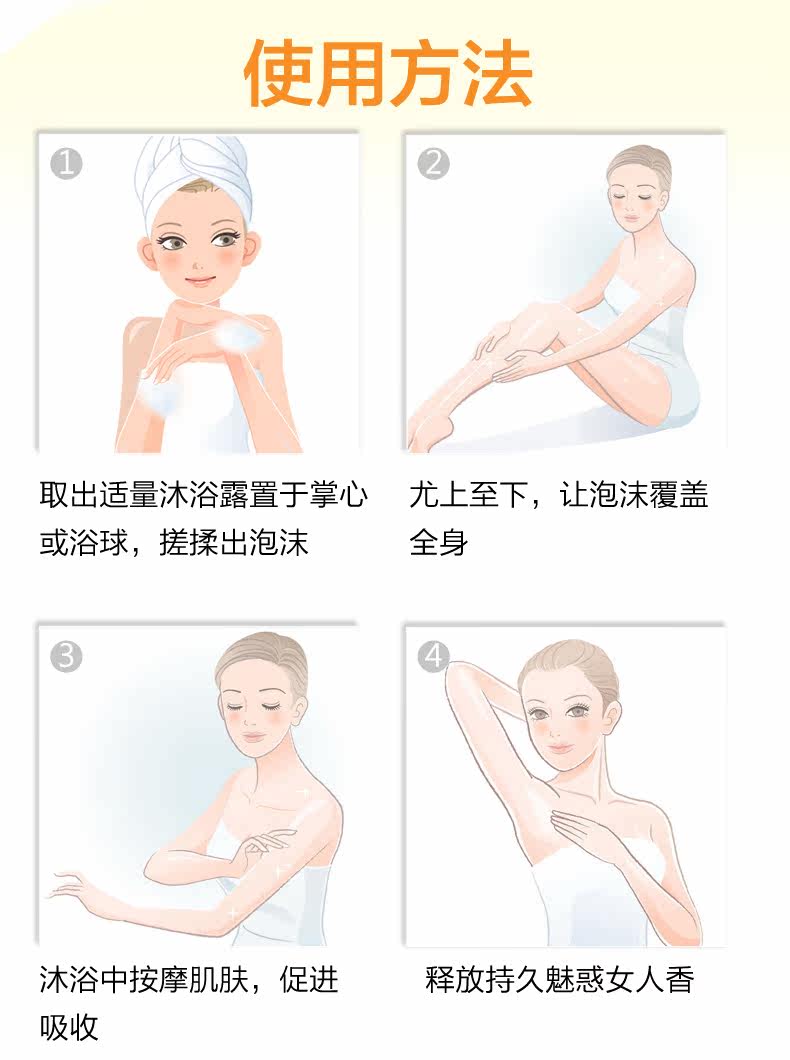 使用方法

1

取出适量沐浴露置于掌心或浴球，搓揉出泡沫

2

尤上至下，让泡沫覆盖全身

3

沐浴中按摩肌肤，促进吸收

4

释放持久魅惑女人香