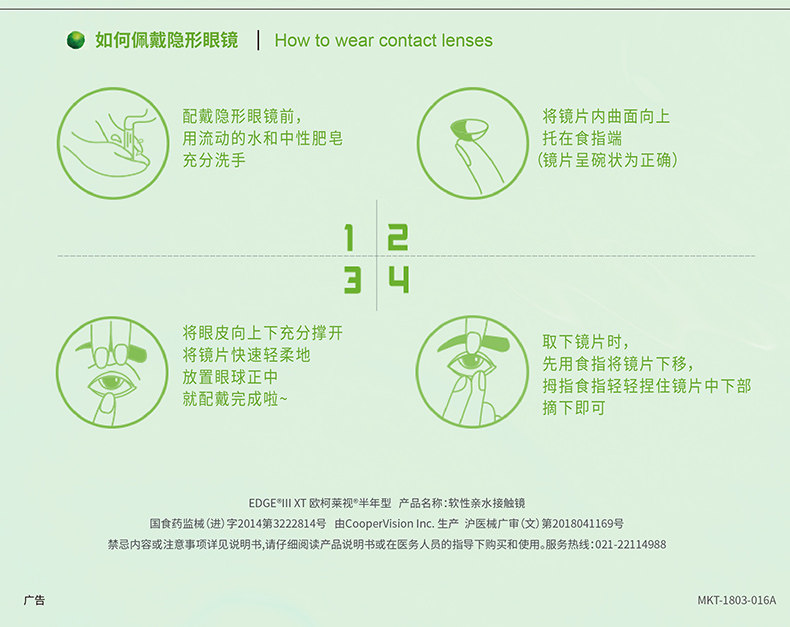 如何佩戴隐形眼镜 | How to wear contact lenses

配戴隐形眼镜前，
用流动的水和中性肥皂
充分洗手

将镜片内曲面向上
托在食指端
(镜片呈碗状为正确)

1 2
3 4

将眼皮向上下充分撑开
将镜片快速轻柔地
放置眼球正中
就配戴完成啦~

取下镜片时，
先用食指将镜片下移，
拇指食指轻轻捏住镜片中下部
摘下即可

EDGE®III XT 欧柯莱视®半年型 产品名称：软性亲水接触镜
国食药监械（进）字2014第3222814号 由CooperVision Inc. 生产 沪医械广审（文）第2018041169号
禁忌内容或注意事项详见说明书，请仔细阅读产品说明书或在医务人员的指导下购买和使用。服务热线：021-22114988

广告

MKT-1803-016A