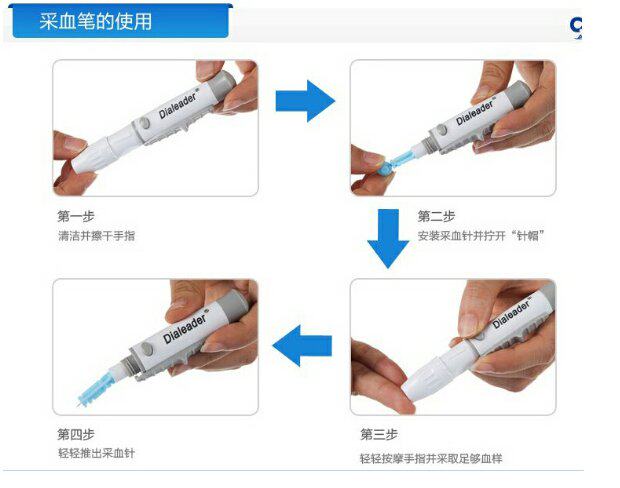 采血笔的使用

Dialeader

Dialeader

第一步
清洁并擦干手指

第二步
安装采血针并拧开“针帽”

Dialeader

Dialeader

第四步
轻轻推出采血针

第三步
轻轻按摩手指并采取足够血样