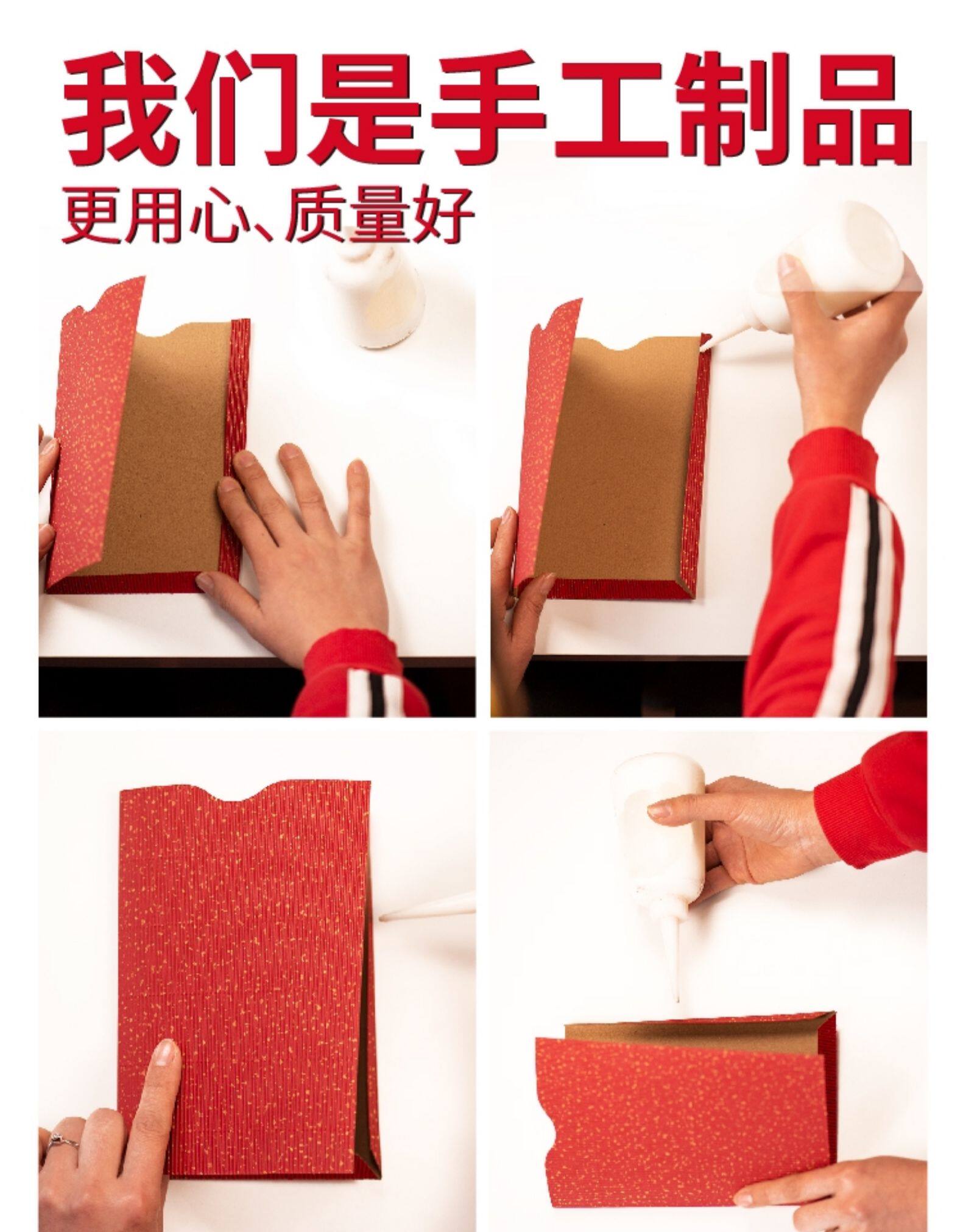 我们是手工制品
更用心、质量好