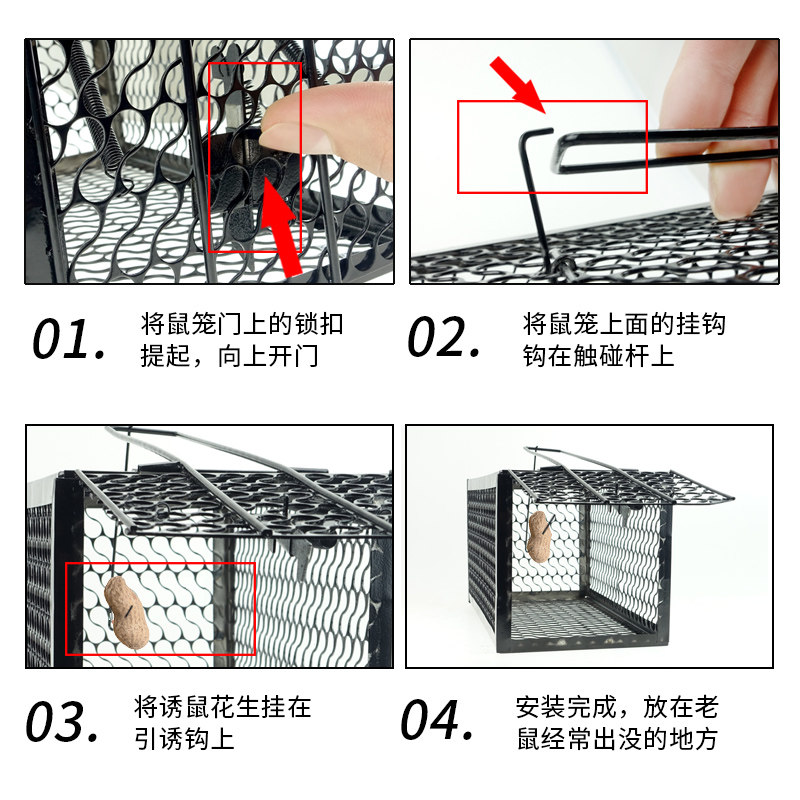 01. 将鼠笼门上的锁扣提起，向上开门

02. 将鼠笼上面的挂钩钩在触碰杆上

03. 将诱鼠花生挂在引诱钩上

04. 安装完成，放在老鼠经常出没的地方