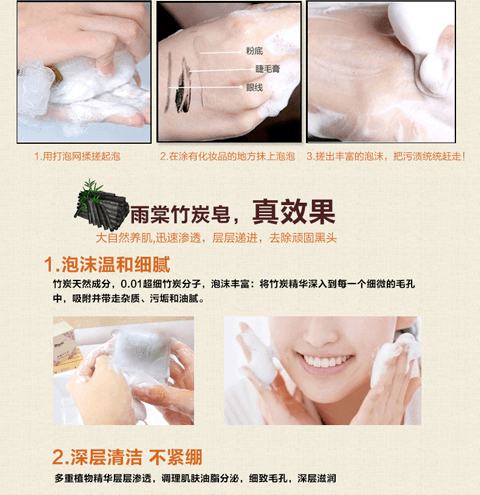 粉底
睫毛膏
眼线

1.用打泡网揉搓起泡

2.在涂有化妆品的地方抹上泡泡

3.搓出丰富的泡沫，把污渍统统赶走！

雨棠竹炭皂，真效果

大自然养肌,迅速渗透，层层递进，去除顽固黑头

1.泡沫温和细腻

竹炭天然成分，0.01超细竹炭分子，泡沫丰富：将竹炭精华深入到每一个细微的毛孔中，吸附并带走杂质、污垢和油腻。

2.深层清洁 不紧绷

多重植物精华层层渗透，调理肌肤油脂分泌，细致毛孔，深层滋润