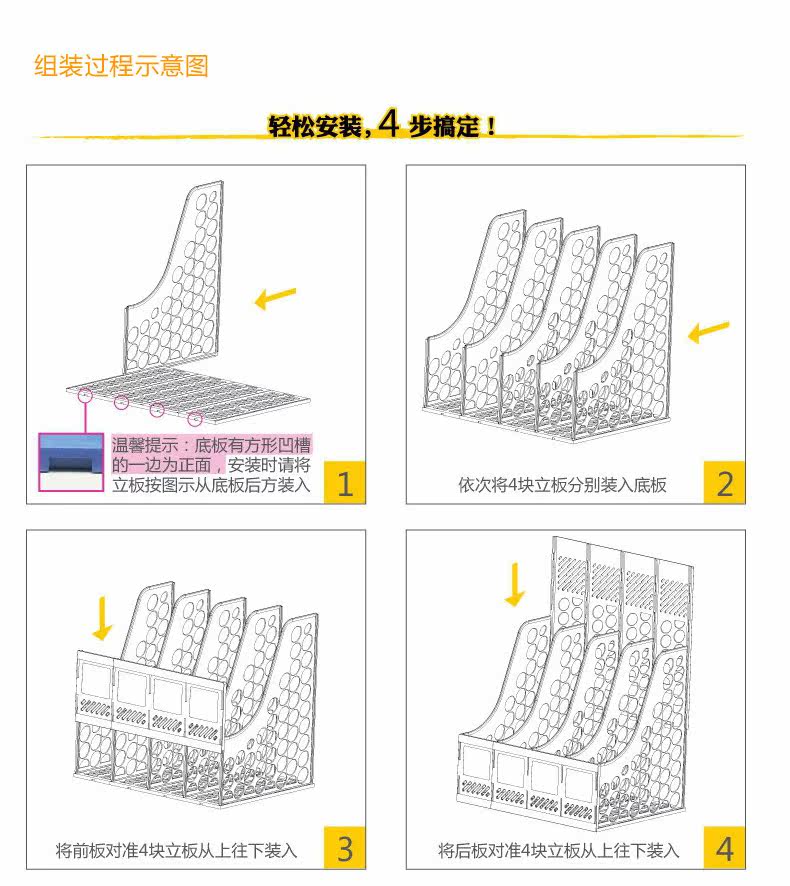 组装过程示意图

轻松安装，4 步搞定！

温馨提示：底板有方形凹槽的一边为正面，安装时请将立板按图示从底板后方装入

1

依次将4块立板分别装入底板

2

将前板对准4块立板从上往下装入

3

将后板对准4块立板从上往下装入

4