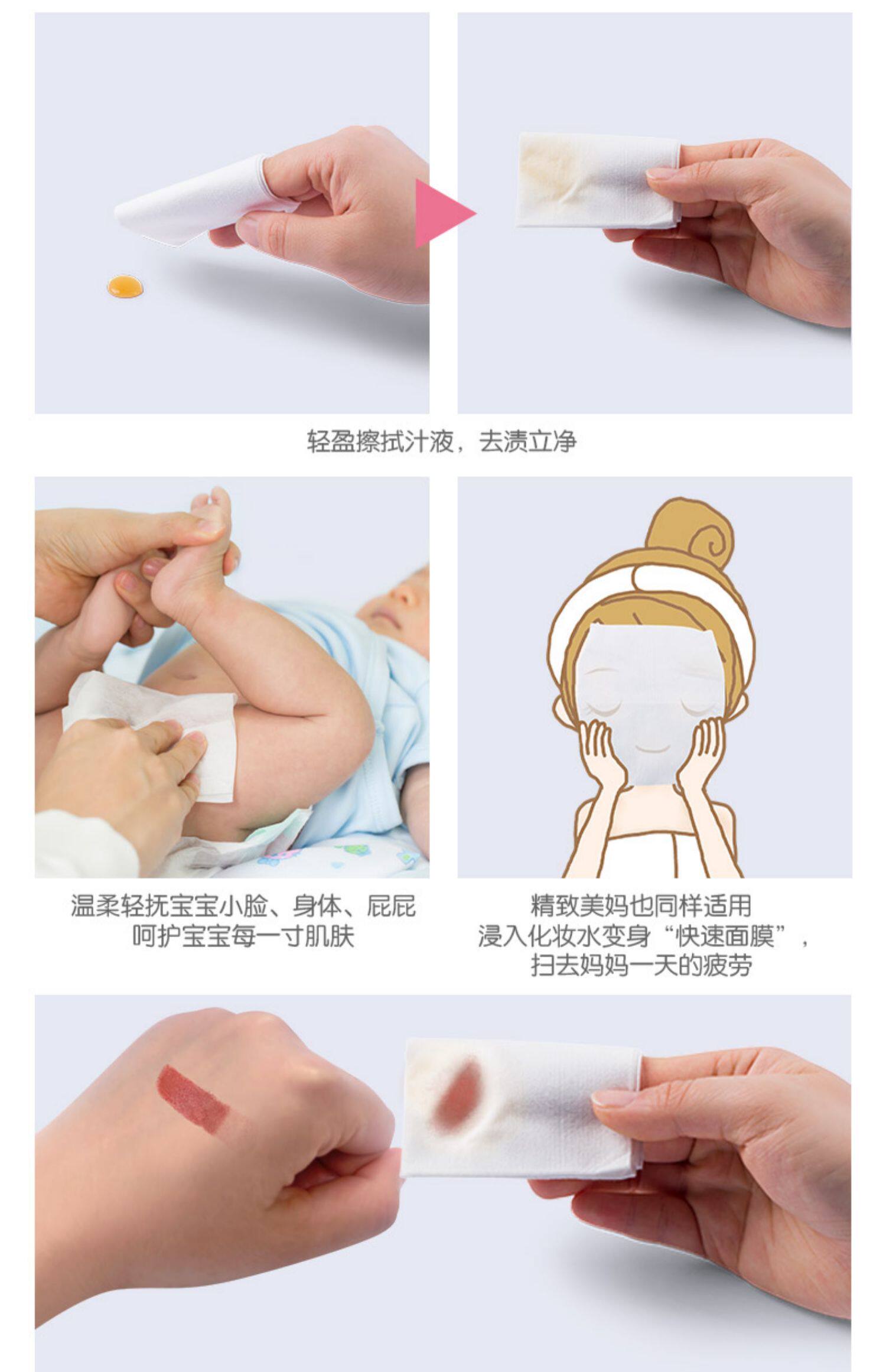 轻盈擦拭汁液，去渍立净

温柔轻抚宝宝小脸、身体、屁屁
呵护宝宝每一寸肌肤

精致美妈也同样适用
浸入化妆水变身“快速面膜”，
扫去妈妈一天的疲劳