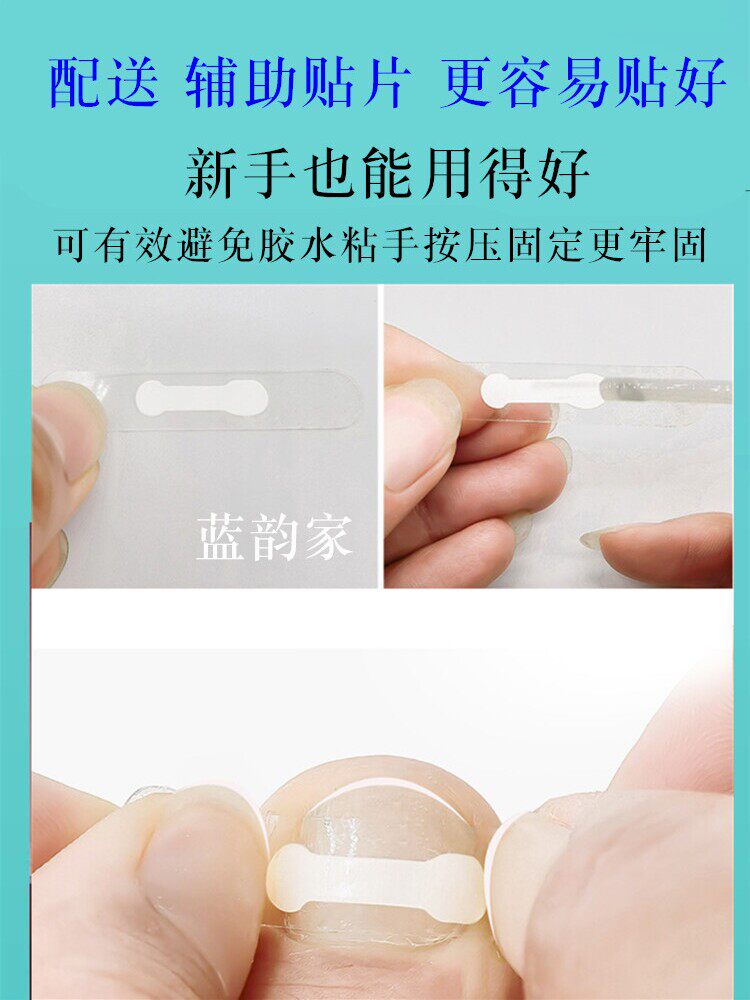 配送 辅助贴片 更容易贴好

新手也能用得好

可有效避免胶水粘手按压固定更牢固

蓝韵家