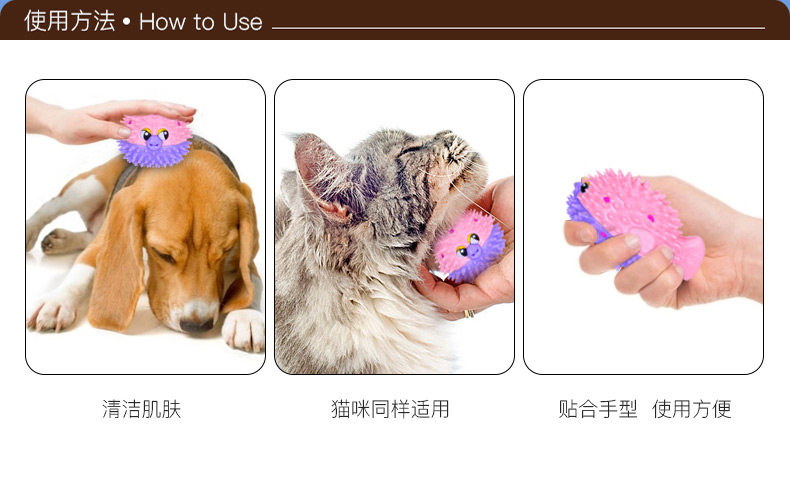 使用方法 • How to Use

清洁肌肤

猫咪同样适用

贴合手型 使用方便