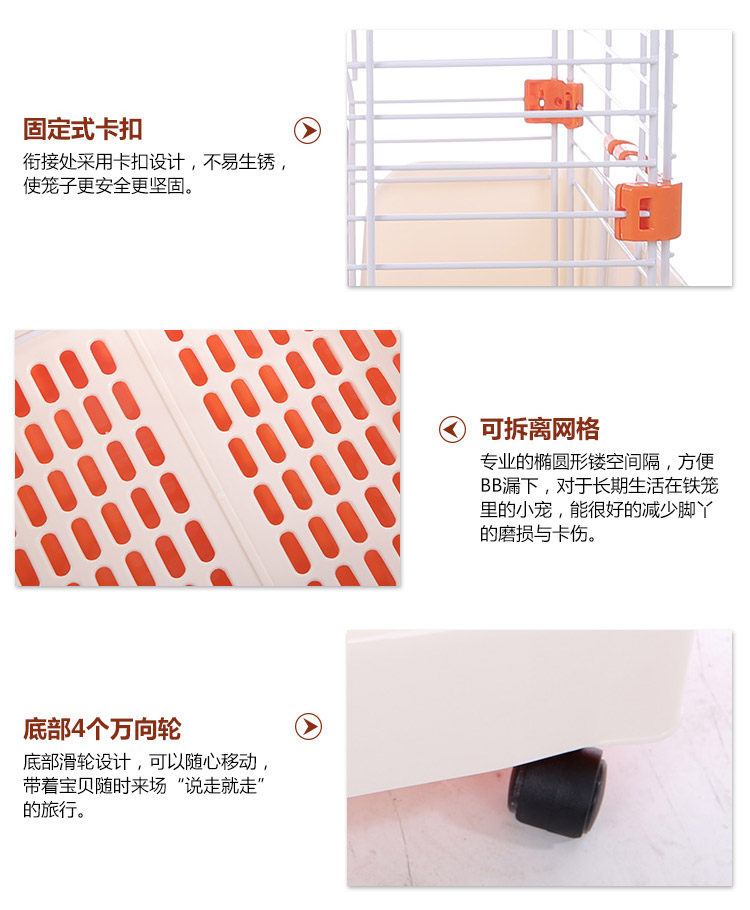 固定式卡扣

衔接处采用卡扣设计，不易生锈，使笼子更安全更坚固。

可拆离网格

专业的椭圆形镂空间隔，方便BB漏下，对于长期生活在铁笼里的小宠，能很好的减少脚丫的磨损与卡伤。

底部4个万向轮

底部滑轮设计，可以随心移动，带着宝贝随时来场“说走就走”的旅行。