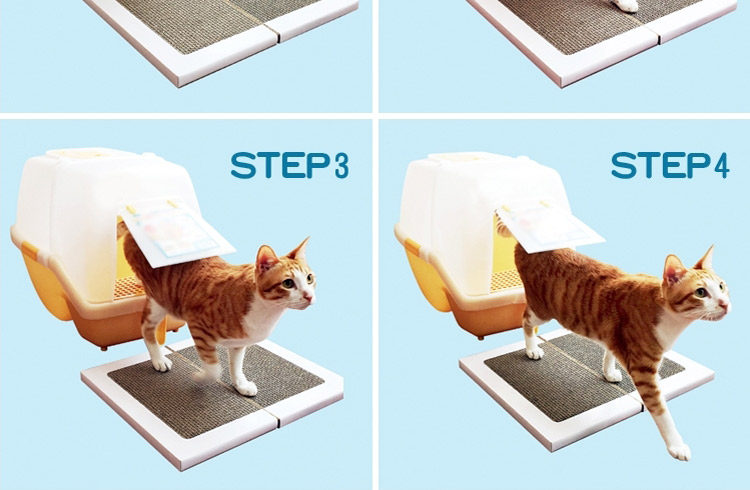 STEP3

STEP4