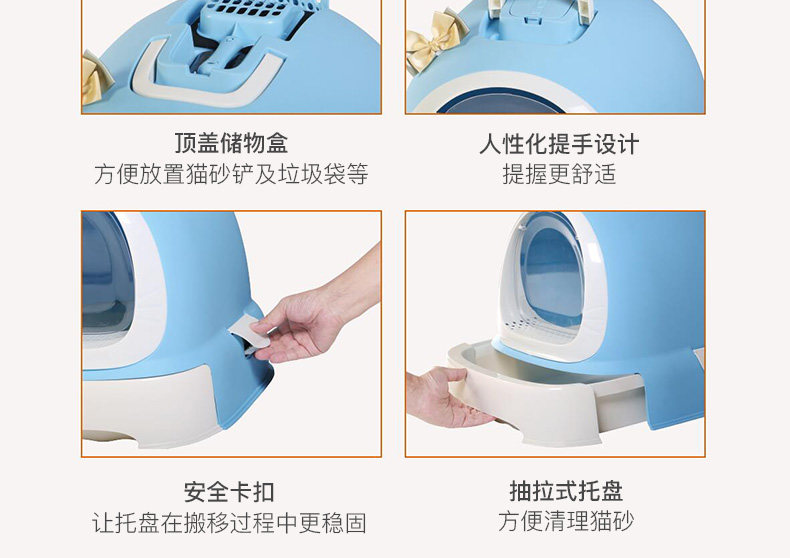 顶盖储物盒
方便放置猫砂铲及垃圾袋等

人性化提手设计
提握更舒适

安全卡扣
让托盘在搬移过程中更稳固

抽拉式托盘
方便清理猫砂