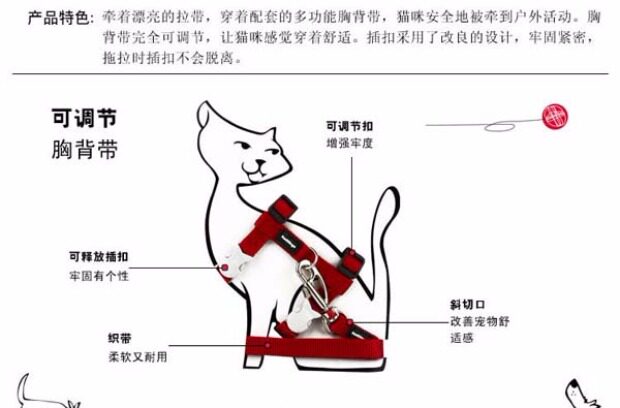 产品特色：牵着漂亮的拉带，穿着配套的多功能胸背带，猫咪安全地被牵到户外活动。胸背带完全可调节，让猫咪感觉穿着舒适。插扣采用了改良的设计，牢固紧密，拖拉时插扣不会脱离。

可调节
胸背带

可调节扣
增强牢度

可释放插扣
牢固有个性

斜切口
改善宠物舒适感

织带
柔软又耐用