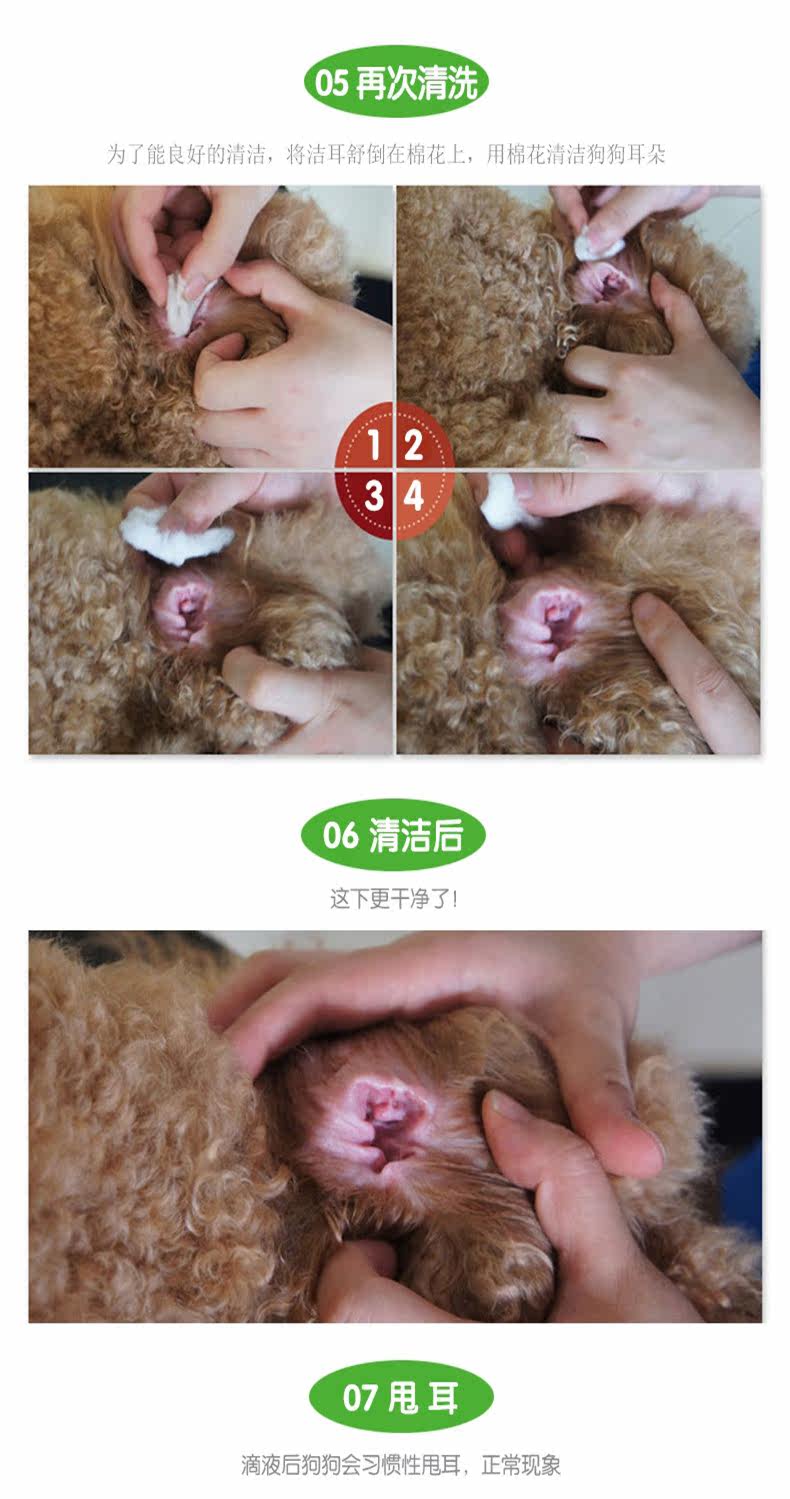 05 再次清洗

为了能良好的清洁，将洁耳舒倒在棉花上，用棉花清洁狗狗耳朵

1 2
3 4

06 清洁后

这下更干净了！

07 甩 耳

滴液后狗狗会习惯性甩耳，正常现象