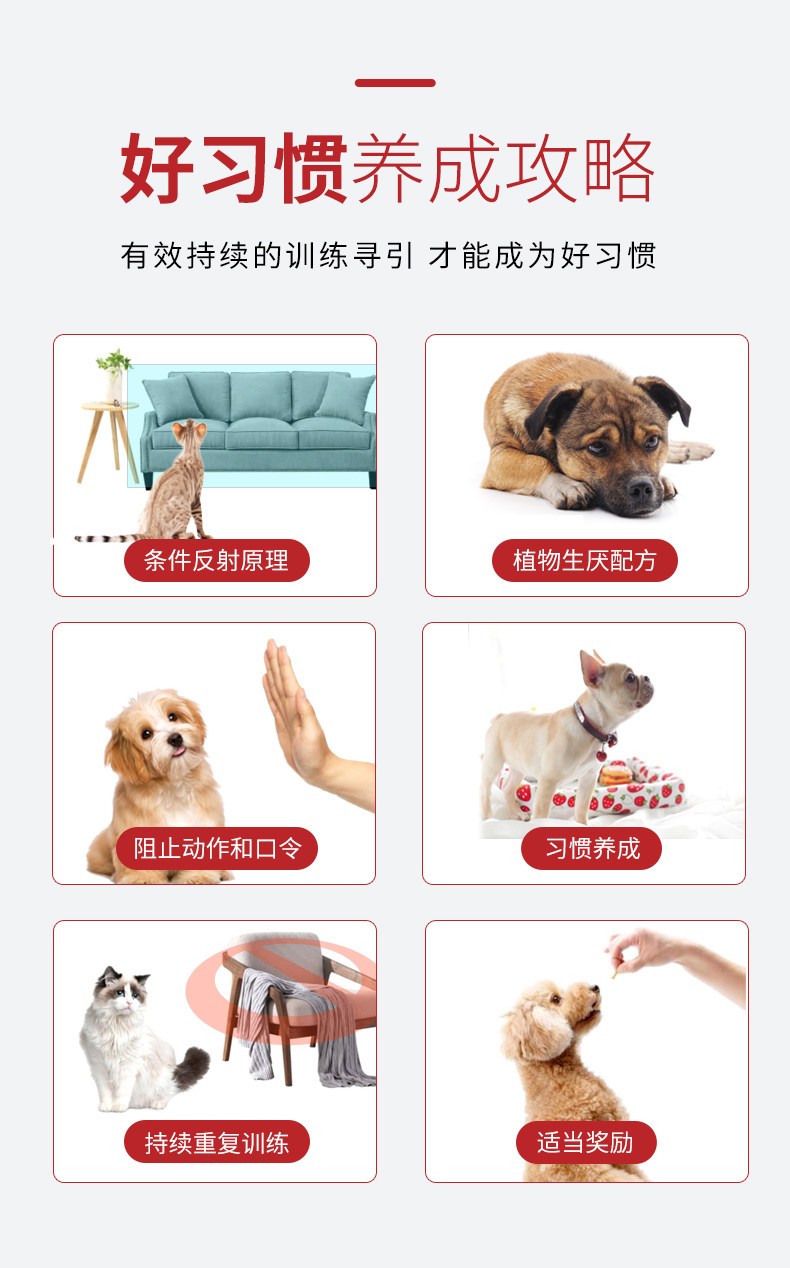 好习惯养成攻略

有效持续的训练寻引 才能成为好习惯

条件反射原理

植物生厌配方

阻止动作和口令

习惯养成

持续重复训练

适当奖励