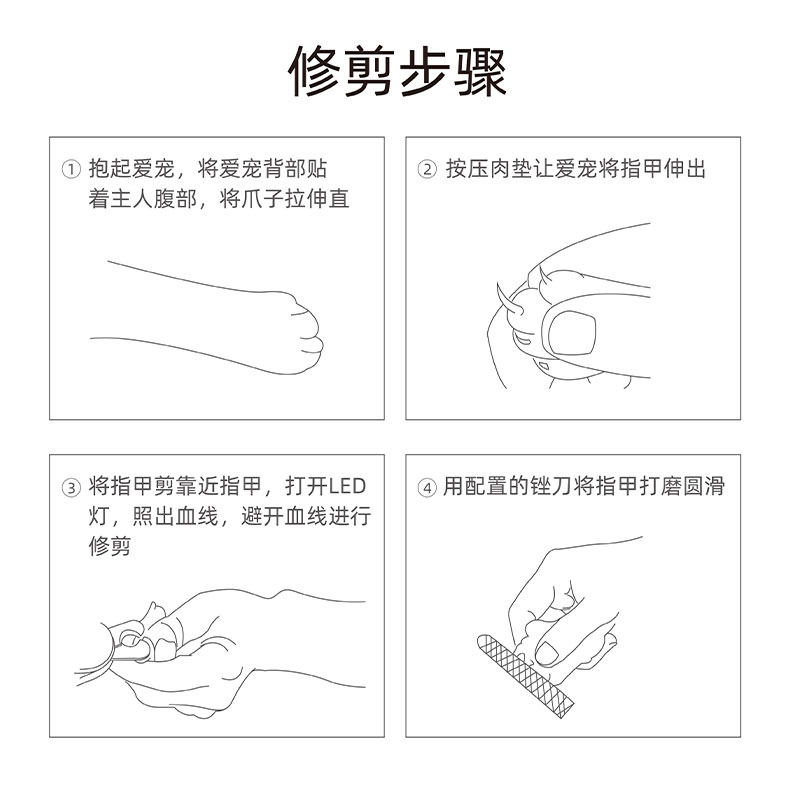 修剪步骤

① 抱起爱宠，将爱宠背部贴着主人腹部，将爪子拉伸直

② 按压肉垫让爱宠将指甲伸出

③ 将指甲剪靠近指甲，打开LED灯，照出血线，避开血线进行修剪

④ 用配置的锉刀将指甲打磨圆滑