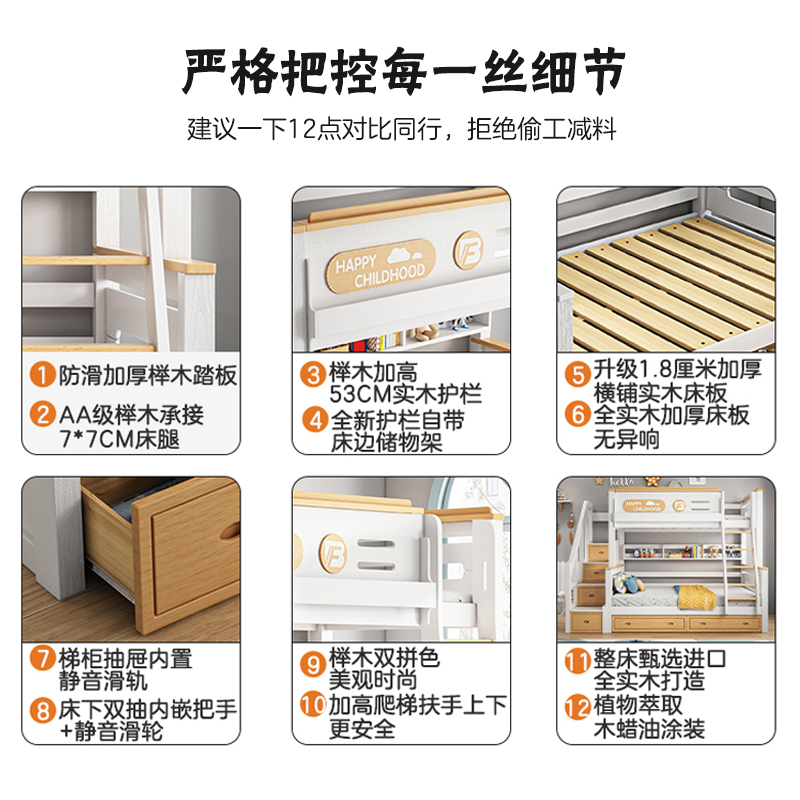 严格把控每一丝细节

建议一下12点对比同行，拒绝偷工减料

HAPPY CHILDHOOD

1 防滑加厚榉木踏板
2 AA级榉木承接 7*7CM床腿

3 榉木加高 53CM实木护栏
4 全新护栏自带 床边储物架

5 升级1.8厘米加厚 横铺实木床板
6 全实木加厚床板 无异响

HAPPY CHILDHOOD

7 梯柜抽屉内置 静音滑轨
8 床下双抽内嵌把手 +静音滑轮

9 榉木双拼色 美观时尚
10 加高爬梯扶手上下 更安全

11 整床甄选进口 全实木打造
12 植物萃取 木蜡油涂装