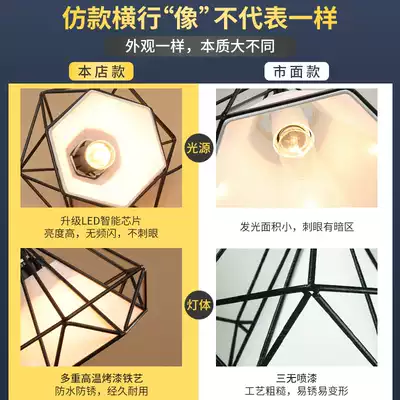 仿款横行“像”不代表一样

外观一样，本质大不同

本店款

市面款

光源

升级LED智能芯片
亮度高，无频闪，不刺眼

发光面积小，刺眼有暗区

灯体

多重高温烤漆铁艺
防水防锈，经久耐用

三无喷漆
工艺粗糙，易锈易变形